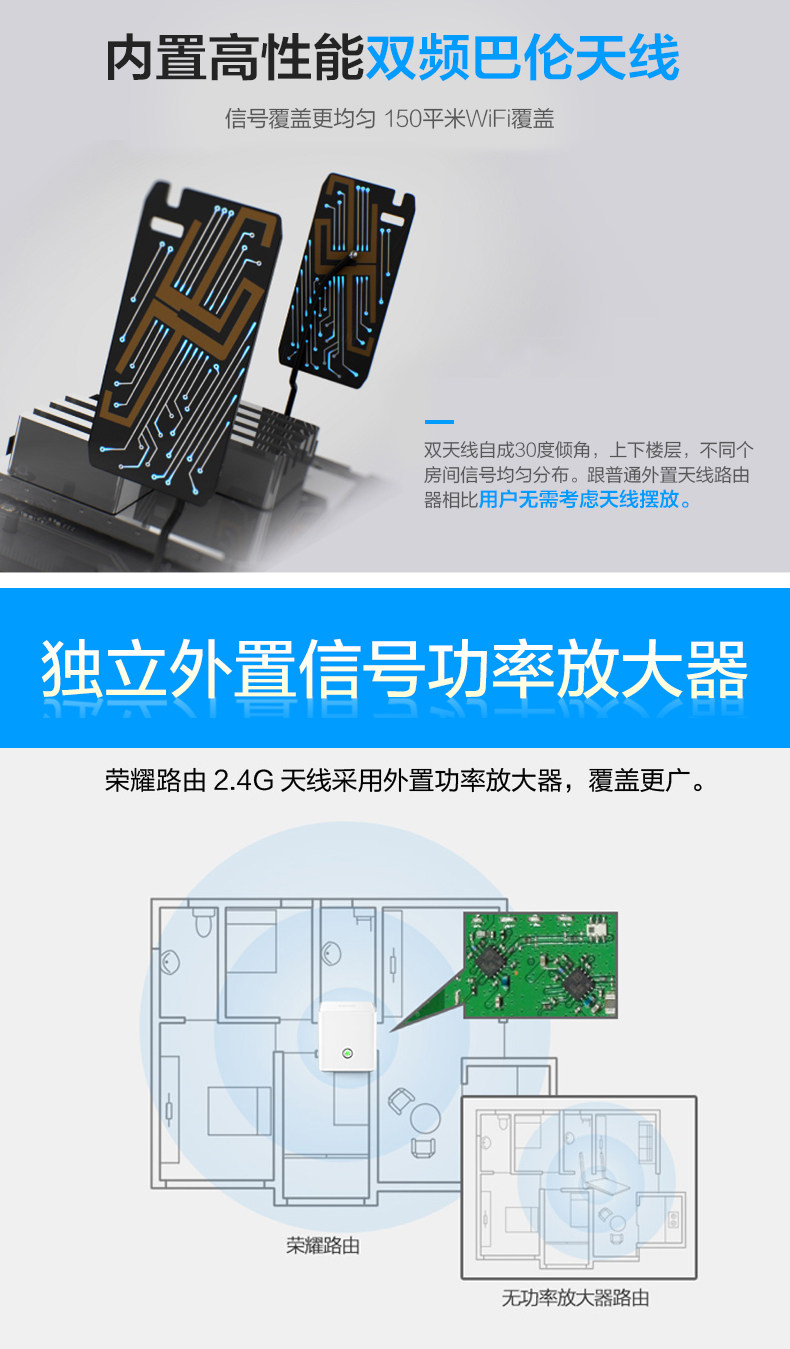 内置高性能双频巴伦天线

信号覆盖更均匀 150平米WiFi覆盖

双天线自成30度倾角，上下楼层，不同个房间信号均匀分布。跟普通外置天线路由器相比用户无需考虑天线摆放。

独立外置信号功率放大器

荣耀路由 2.4G 天线采用外置功率放大器，覆盖更广。

荣耀路由

无功率放大器路由