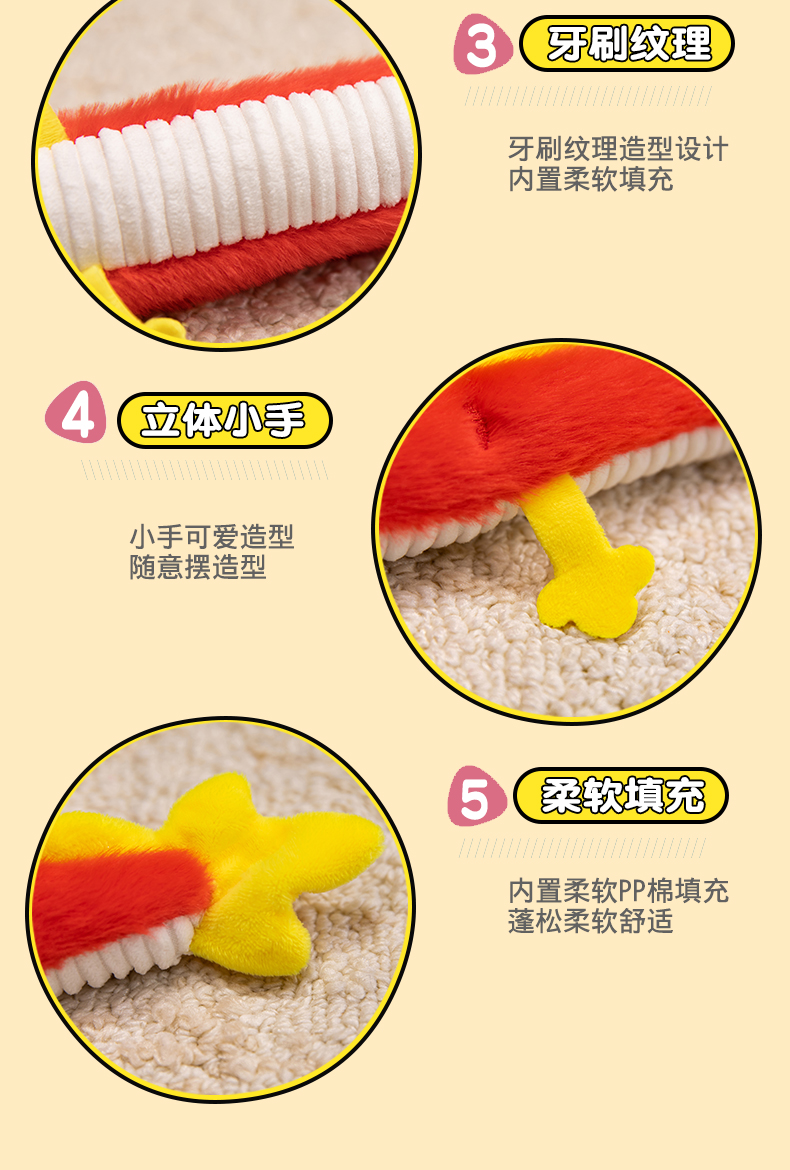 3 牙刷纹理

牙刷纹理造型设计
内置柔软填充

4 立体小手

小手可爱造型
随意摆造型

5 柔软填充

内置柔软PP棉填充
蓬松柔软舒适