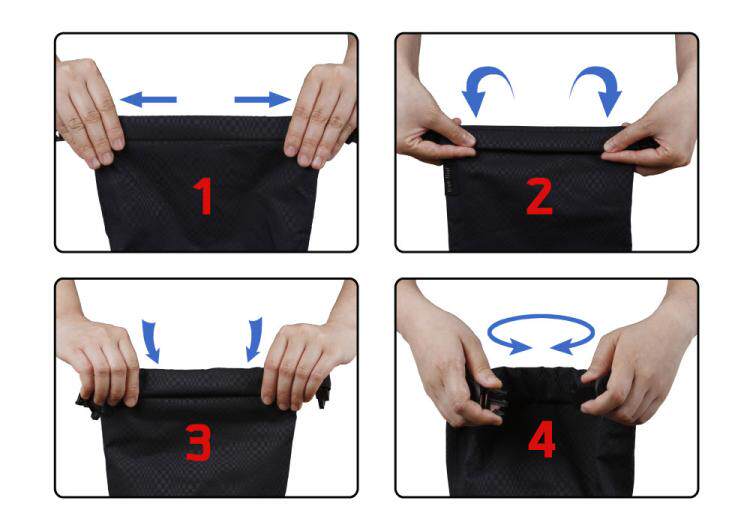 1

2

3

4