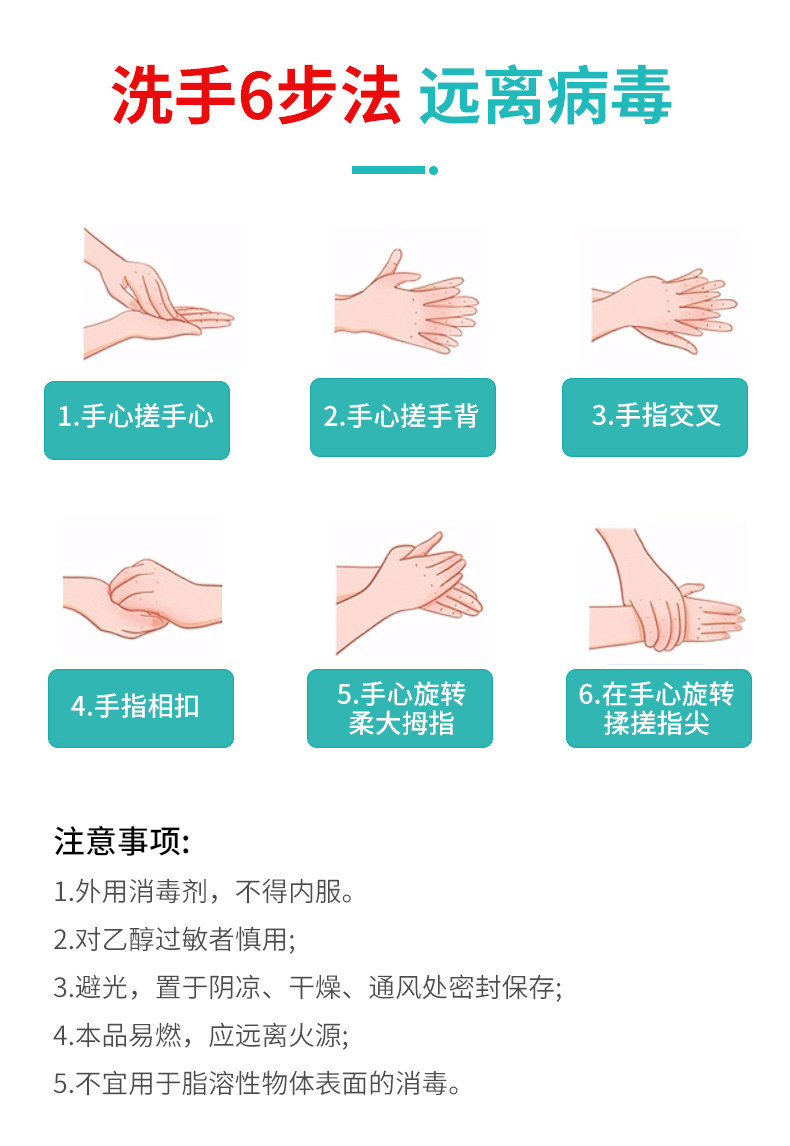 洗手6步法 远离病毒

1.手心搓手心

2.手心搓手背

3.手指交叉

4.手指相扣

5.手心旋转柔大拇指

6.在手心旋转揉搓指尖

注意事项:

1.外用消毒剂，不得内服。

2.对乙醇过敏者慎用;

3.避光，置于阴凉、干燥、通风处密封保存;

4.本品易燃，应远离火源;

5.不宜用于脂溶性物体表面的消毒。