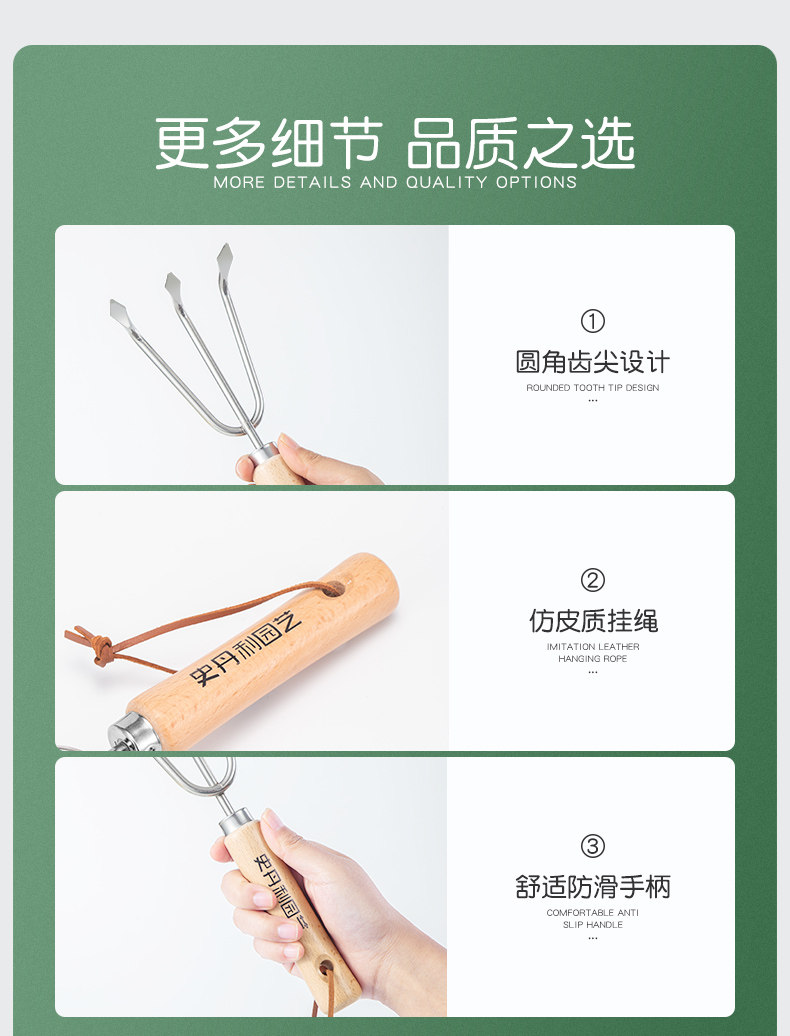 更多细节 品质之选
MORE DETAILS AND QUALITY OPTIONS

①
圆角齿尖设计
ROUNDED TOOTH TIP DESIGN
...

史丹利园艺

②
仿皮质挂绳
IMITATION LEATHER HANGING ROPE
...

史丹利园艺

③
舒适防滑手柄
COMFORTABLE ANTI SLIP HANDLE
...