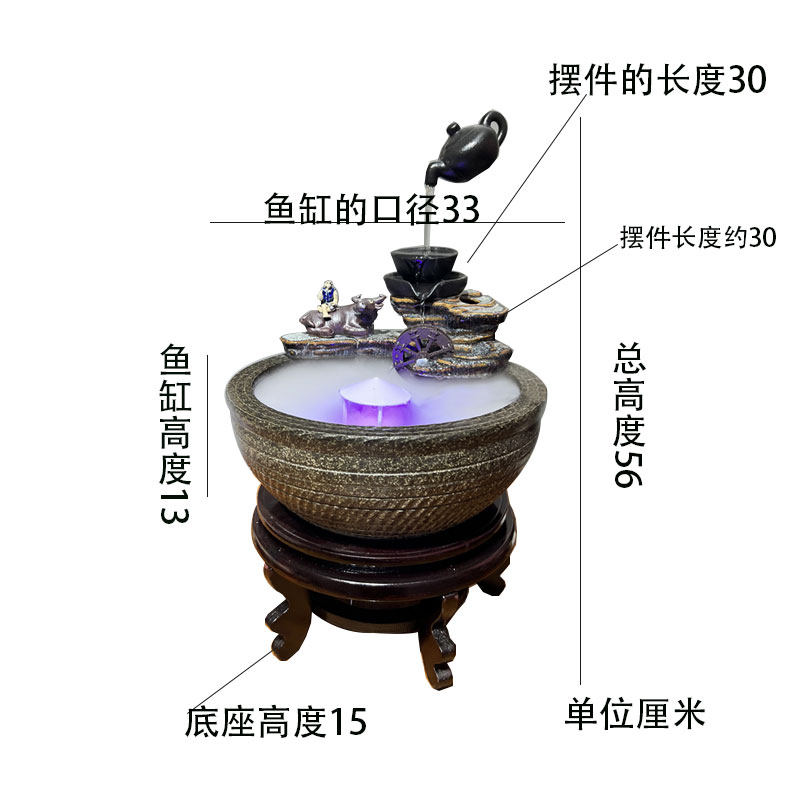 摆件的长度30

鱼缸的口径33

摆件长度约30

鱼缸高度13

总高度56

底座高度15

单位厘米