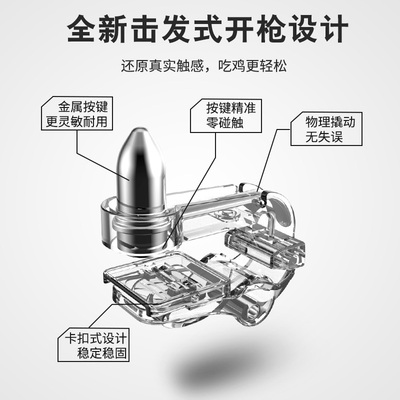 全新击发式开枪设计

还原真实触感，吃鸡更轻松

金属按键
更灵敏耐用

按键精准
零碰触

物理撬动
无失误

卡扣式设计
稳定稳固