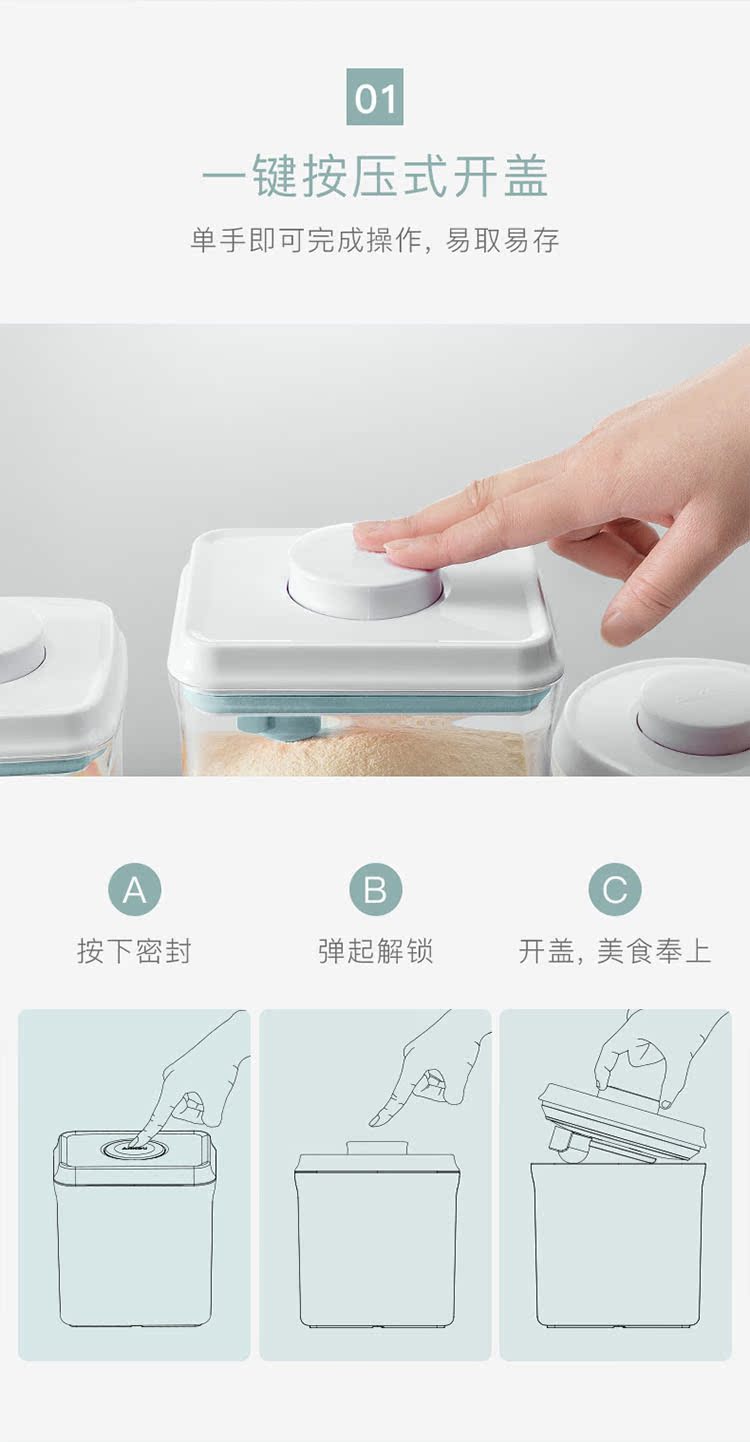 01

一键按压式开盖

单手即可完成操作，易取易存

A
按下密封

B
弹起解锁

C
开盖，美食奉上