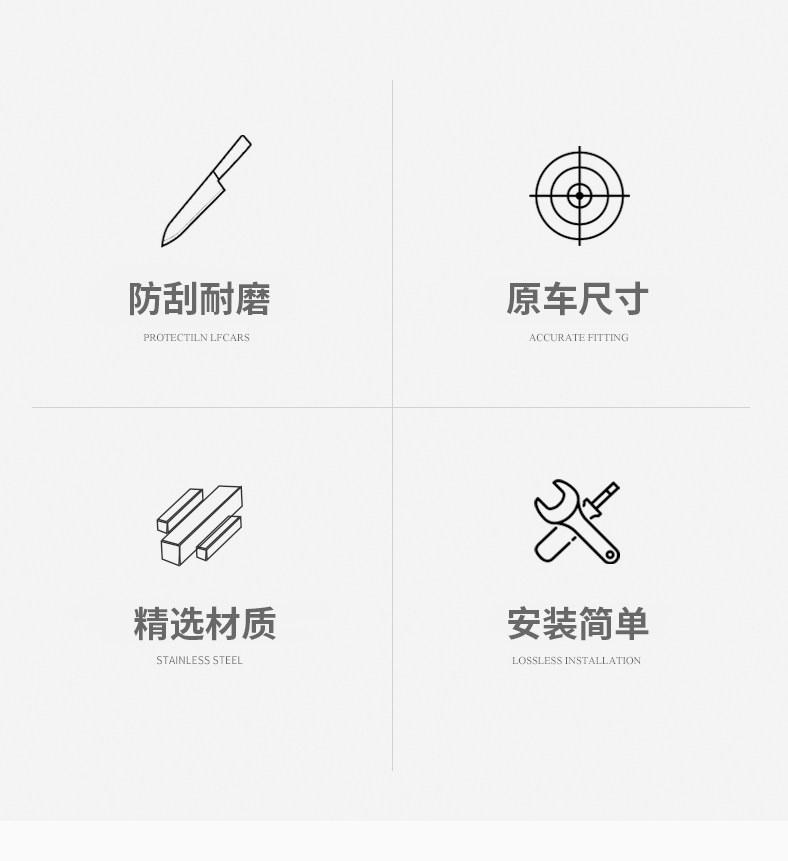 防刮耐磨
PROTECTILN LFCARS

原车尺寸
ACCURATE FITTING

精选材质
STAINLESS STEEL

安装简单
LOSSLESS INSTALLATION