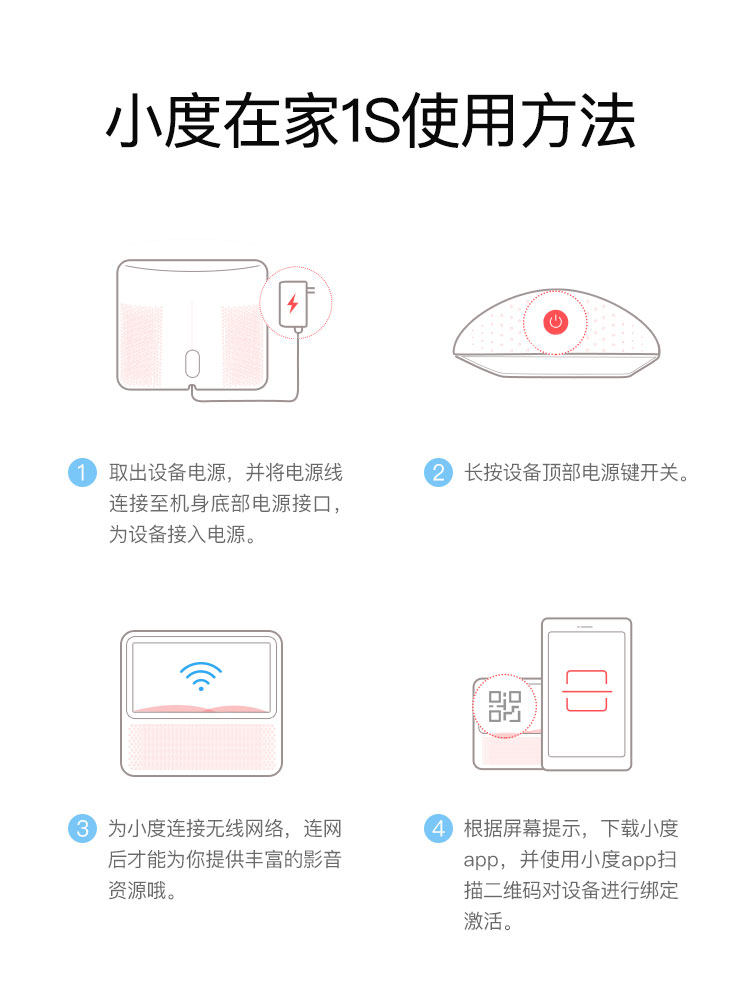 小度在家1S使用方法

1 取出设备电源，并将电源线连接至机身底部电源接口，为设备接入电源。

2 长按设备顶部电源键开关。

3 为小度连接无线网络，连网后才能为你提供丰富的影音资源哦。

4 根据屏幕提示，下载小度app，并使用小度app扫描二维码对设备进行绑定激活。