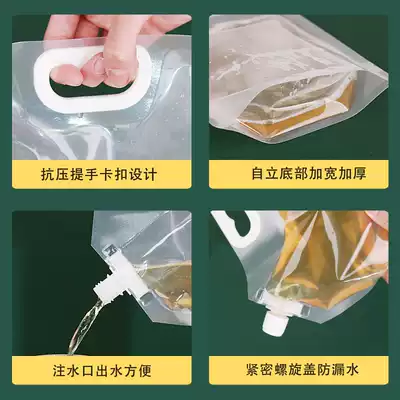 抗压提手卡扣设计

自立底部加宽加厚

注水口出水方便

紧密螺旋盖防漏水