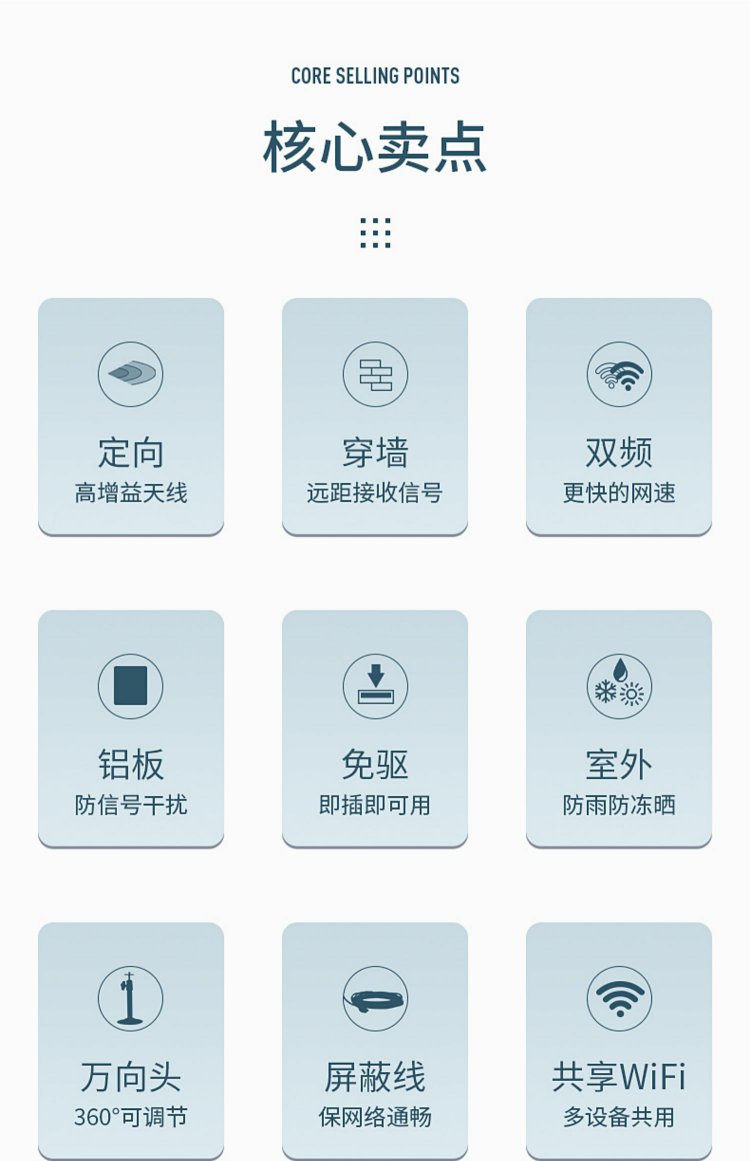 CORE SELLING POINTS

核心卖点

定向
高增益天线

穿墙
远距接收信号

双频
更快的网速

铝板
防信号干扰

免驱
即插即可用

室外
防雨防冻晒

万向头
360°可调节

屏蔽线
保网络通畅

共享WiFi
多设备共用