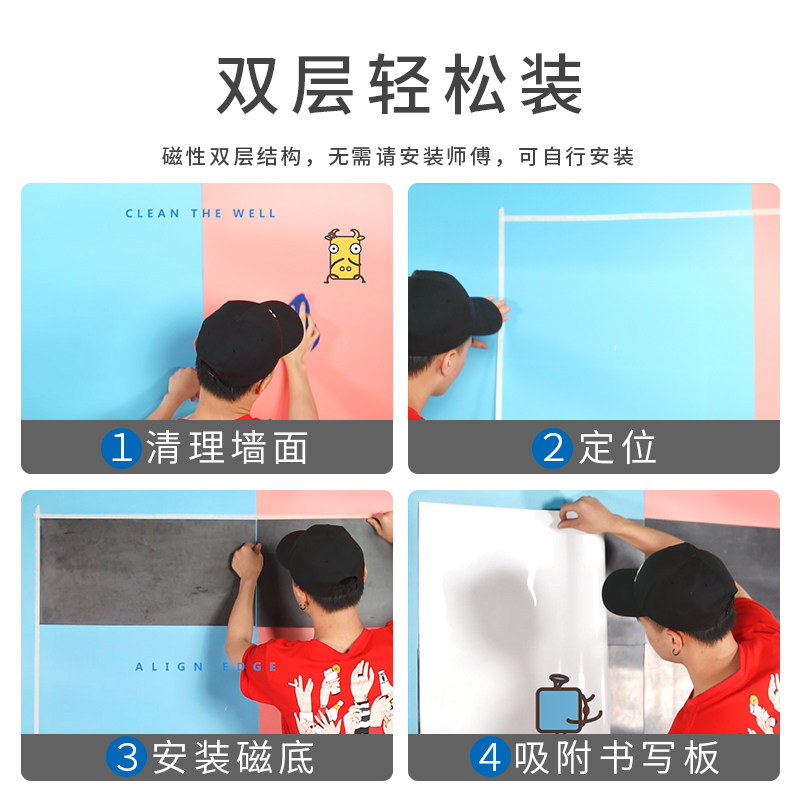 双层轻松装

磁性双层结构，无需请安装师傅，可自行安装

CLEAN THE WELL

1 清理墙面

2 定位

ALIGN EDGE

3 安装磁底

4 吸附书写板