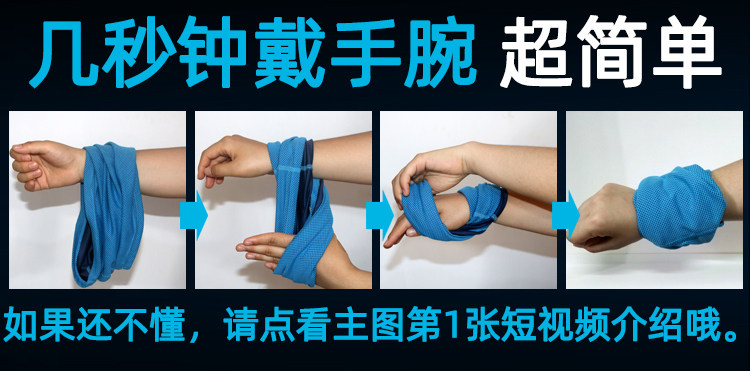 几秒钟戴手腕 超简单

如果还不懂，请点看主图第1张短视频介绍哦。