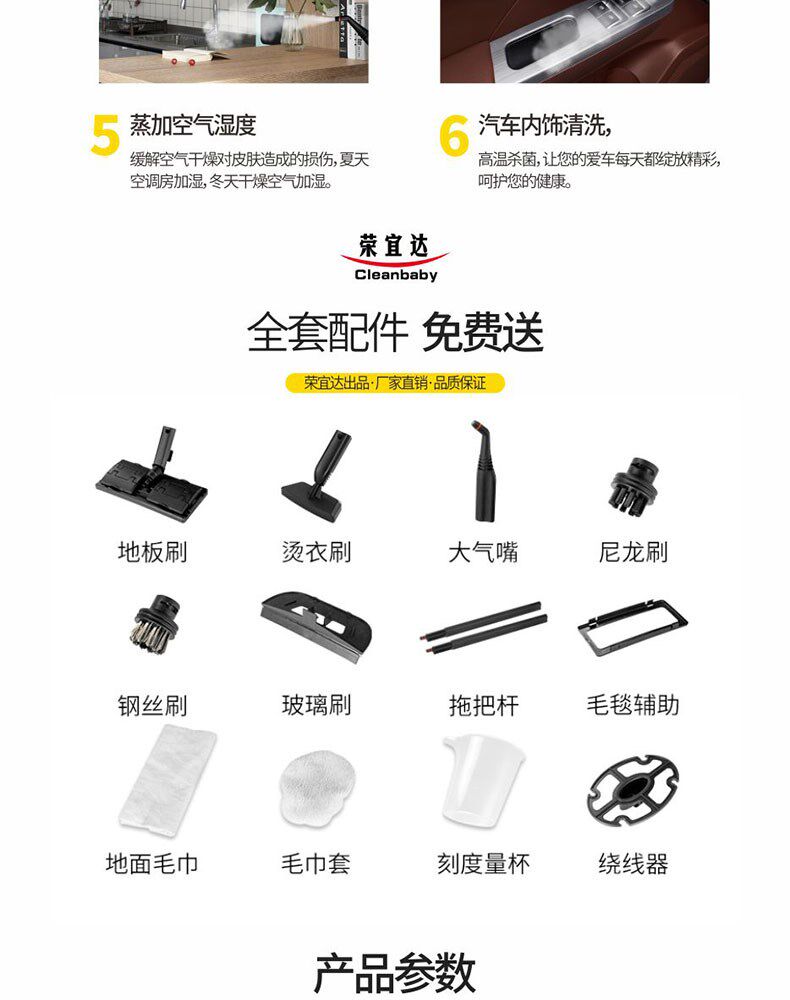 5 蒸加空气湿度
缓解空气干燥对皮肤造成的损伤，夏天空调房加湿，冬天干燥空气加湿。

6 汽车内饰清洗，
高温杀菌，让您的爱车每天都绽放精彩，呵护您的健康。

荣宜达
Cleanbaby

全套配件 免费送

荣宜达出品·厂家直销·品质保证

地板刷
烫衣刷
大气嘴
尼龙刷

钢丝刷
玻璃刷
拖把杆
毛毯辅助

地面毛巾
毛巾套
刻度量杯
绕线器

产品参数