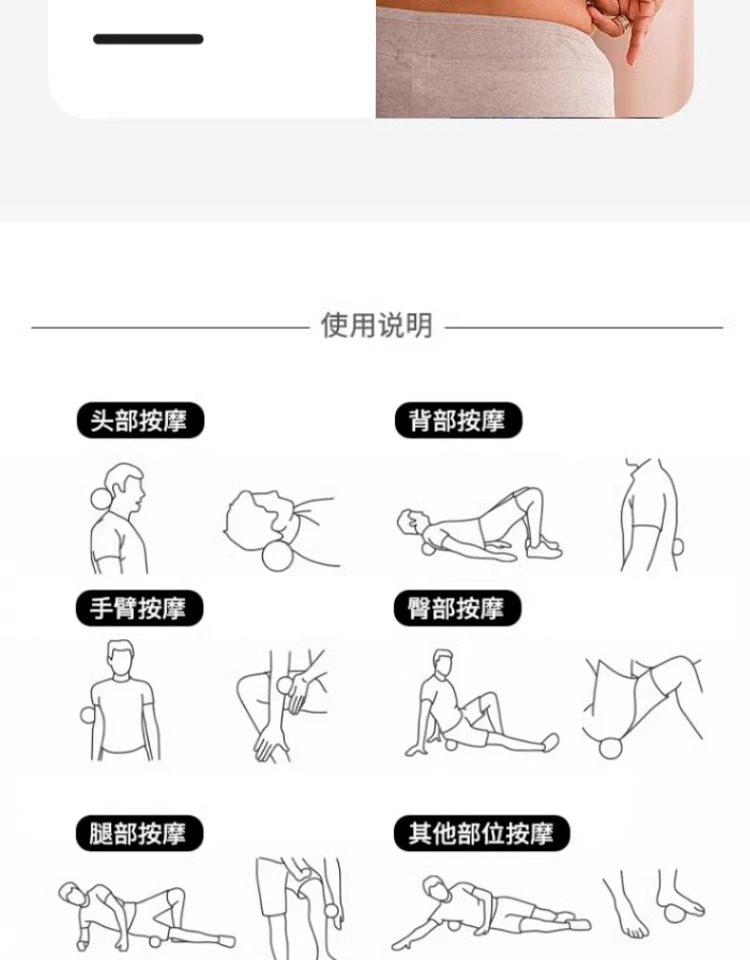 使用说明

头部按摩

背部按摩

手臂按摩

臀部按摩

腿部按摩

其他部位按摩