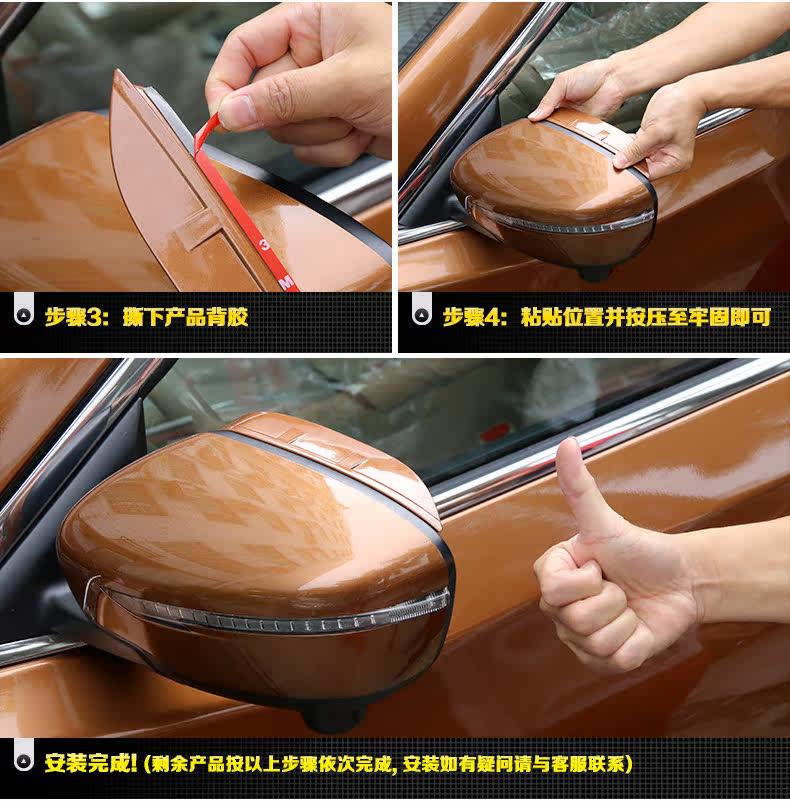 3M

步骤3：撕下产品背胶

步骤4：粘贴位置并按压至牢固即可

安装完成！（剩余产品按以上步骤依次完成，安装如有疑问请与客服联系）