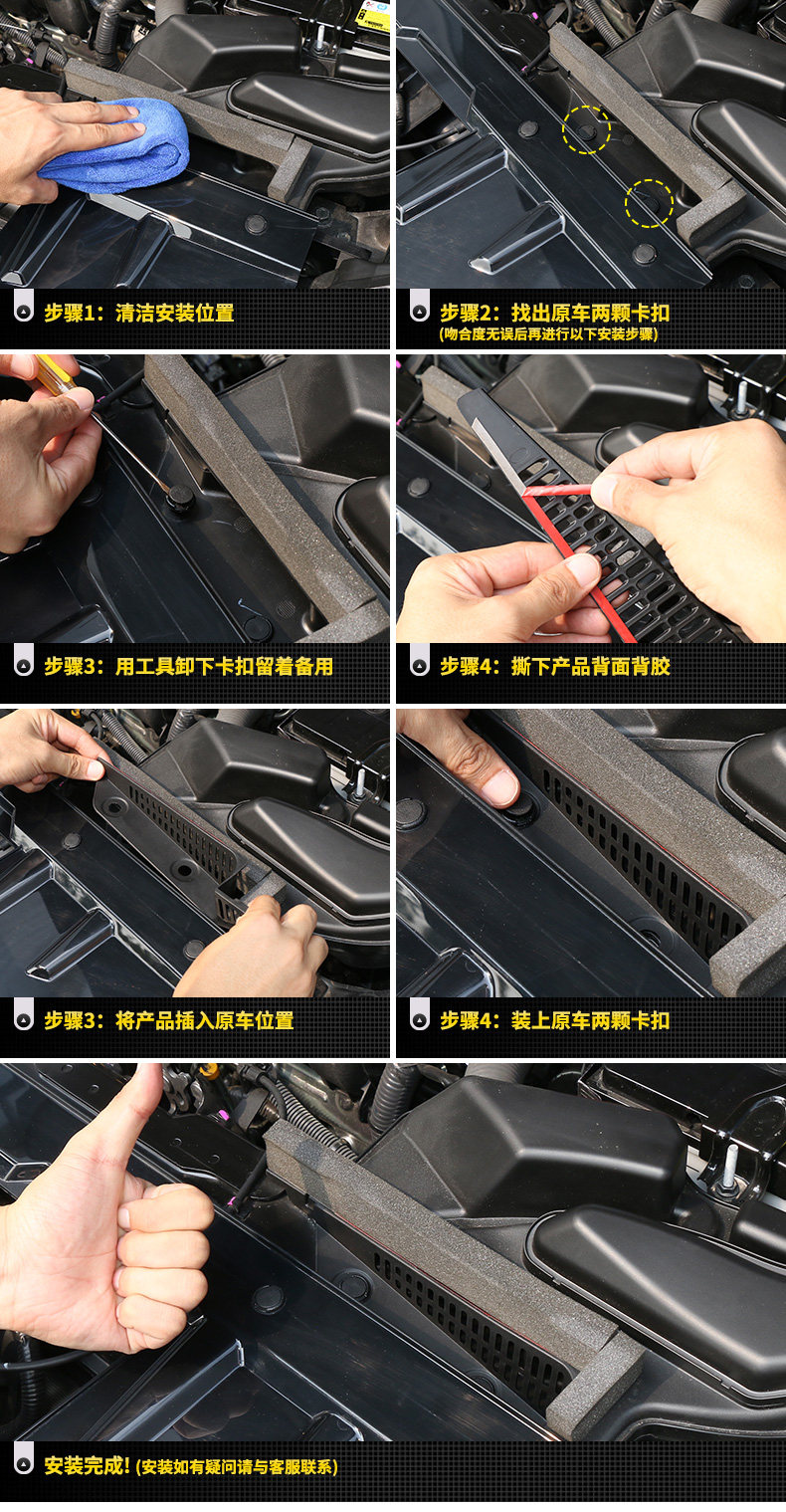 步骤1：清洁安装位置

步骤2：找出原车两颗卡扣
(吻合度无误后再进行以下安装步骤)

步骤3：用工具卸下卡扣留着备用

步骤4：撕下产品背面背胶

步骤3：将产品插入原车位置

步骤4：装上原车两颗卡扣

安装完成！(安装如有疑问请与客服联系)