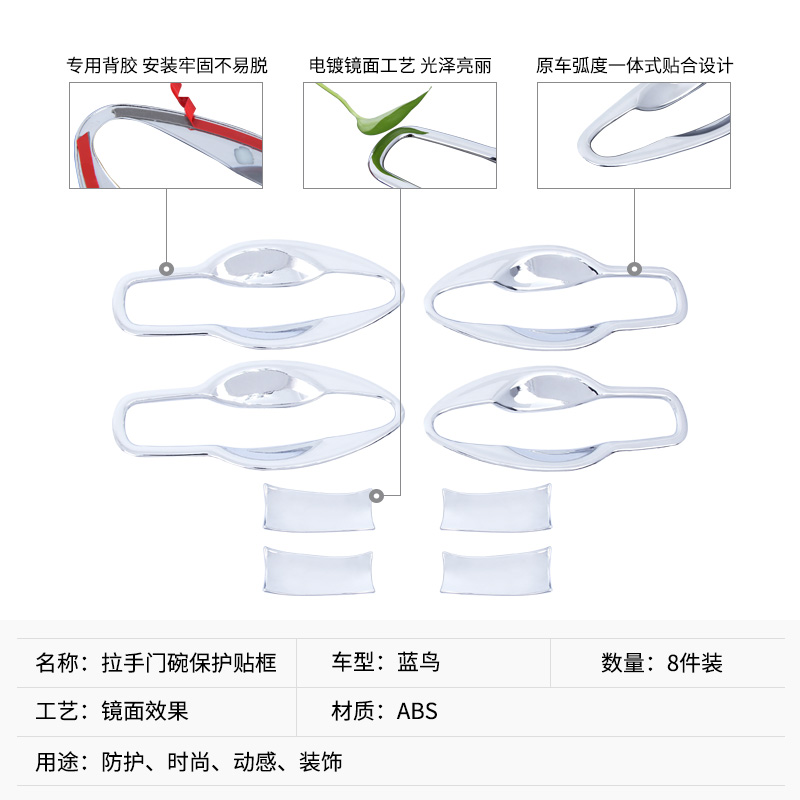 专用背胶 安装牢固不易脱

电镀镜面工艺 光泽亮丽

原车弧度一体式贴合设计

| 名称：拉手门碗保护贴框 | 车型：蓝鸟 | 数量：8件装 |
|---|---|---|
| 工艺：镜面效果 | 材质：ABS | |
| 用途：防护、时尚、动感、装饰 | | |