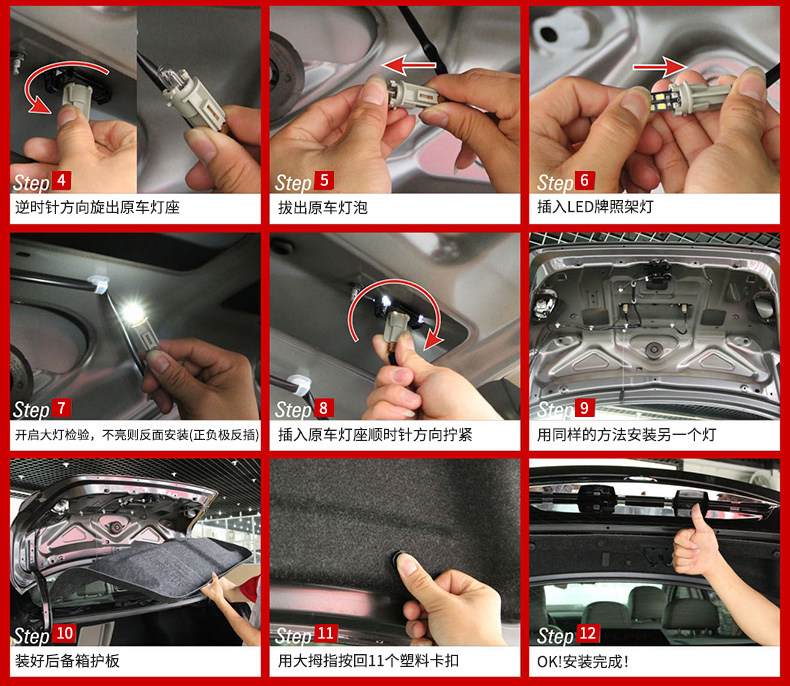 Step 4
逆时针方向旋出原车灯座

Step 5
拔出原车灯泡

Step 6
插入LED牌照架灯

Step 7
开启大灯检验，不亮则反面安装(正负极反插)

Step 8
插入原车灯座顺时针方向拧紧

Step 9
用同样的方法安装另一个灯

Step 10
装好后备箱护板

Step 11
用大拇指按回11个塑料卡扣

Step 12
OK!安装完成!