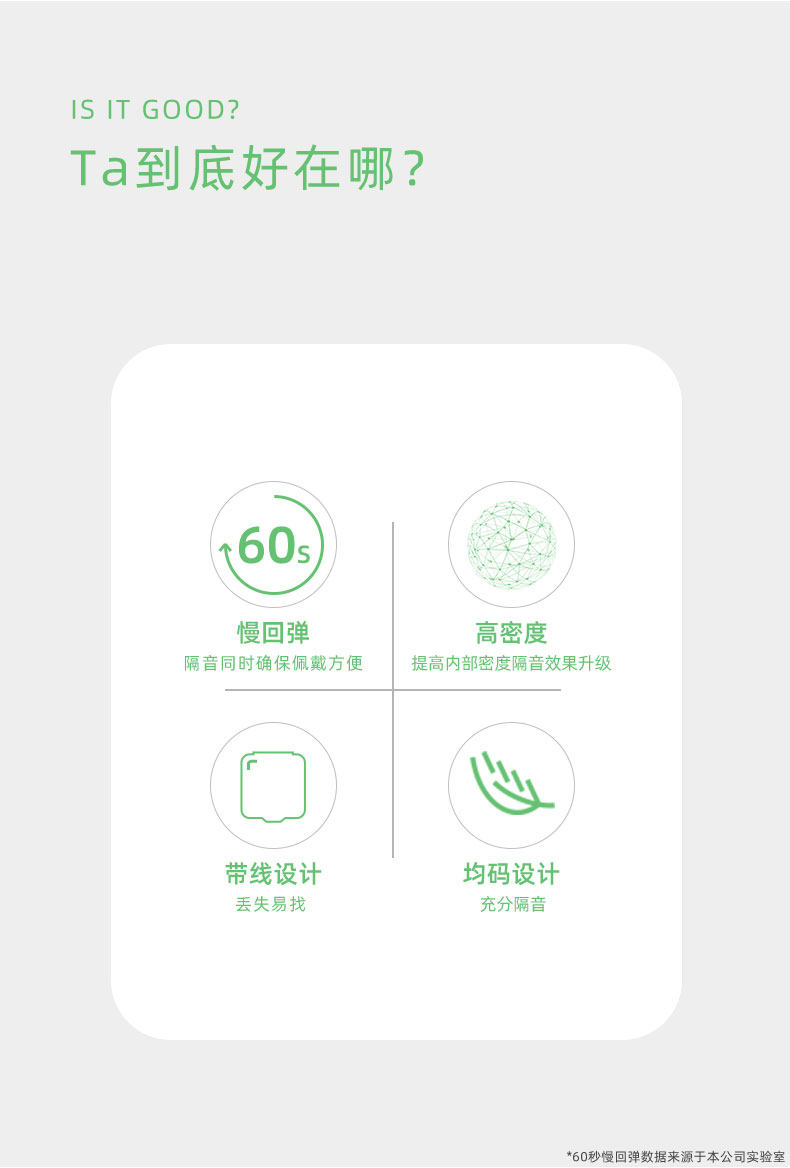 IS IT GOOD?

Ta到底好在哪?

60s

慢回弹
隔音同时确保佩戴方便

高密度
提高内部密度隔音效果升级

带线设计
丢失易找

均码设计
充分隔音

*60秒慢回弹数据来源于本公司实验室