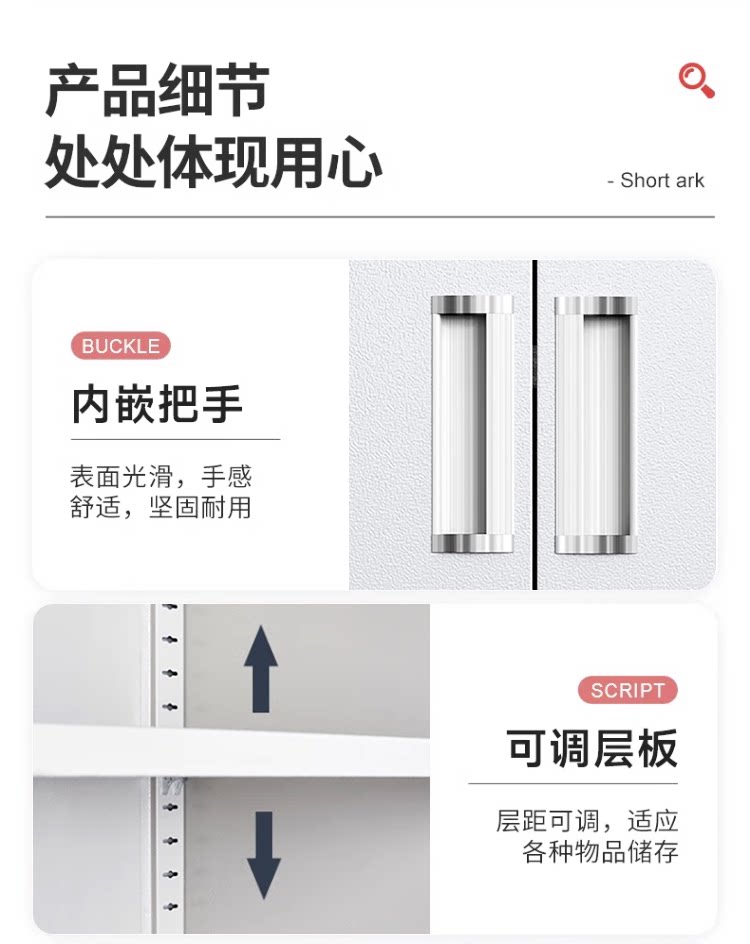 产品细节
处处体现用心

- Short ark

BUCKLE

内嵌把手

表面光滑，手感舒适，坚固耐用

SCRIPT

可调层板

层距可调，适应各种物品储存