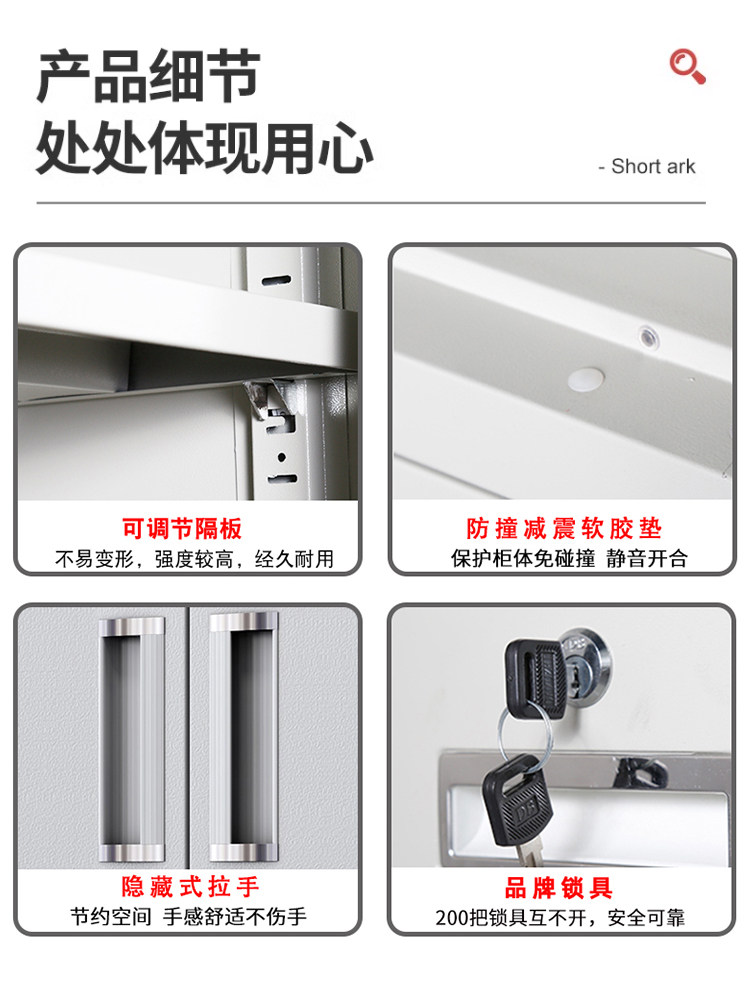 产品细节
处处体现用心

- Short ark

可调节隔板
不易变形，强度较高，经久耐用

防撞减震软胶垫
保护柜体免碰撞 静音开合

隐藏式拉手
节约空间 手感舒适不伤手

品牌锁具
200把锁具互不开，安全可靠