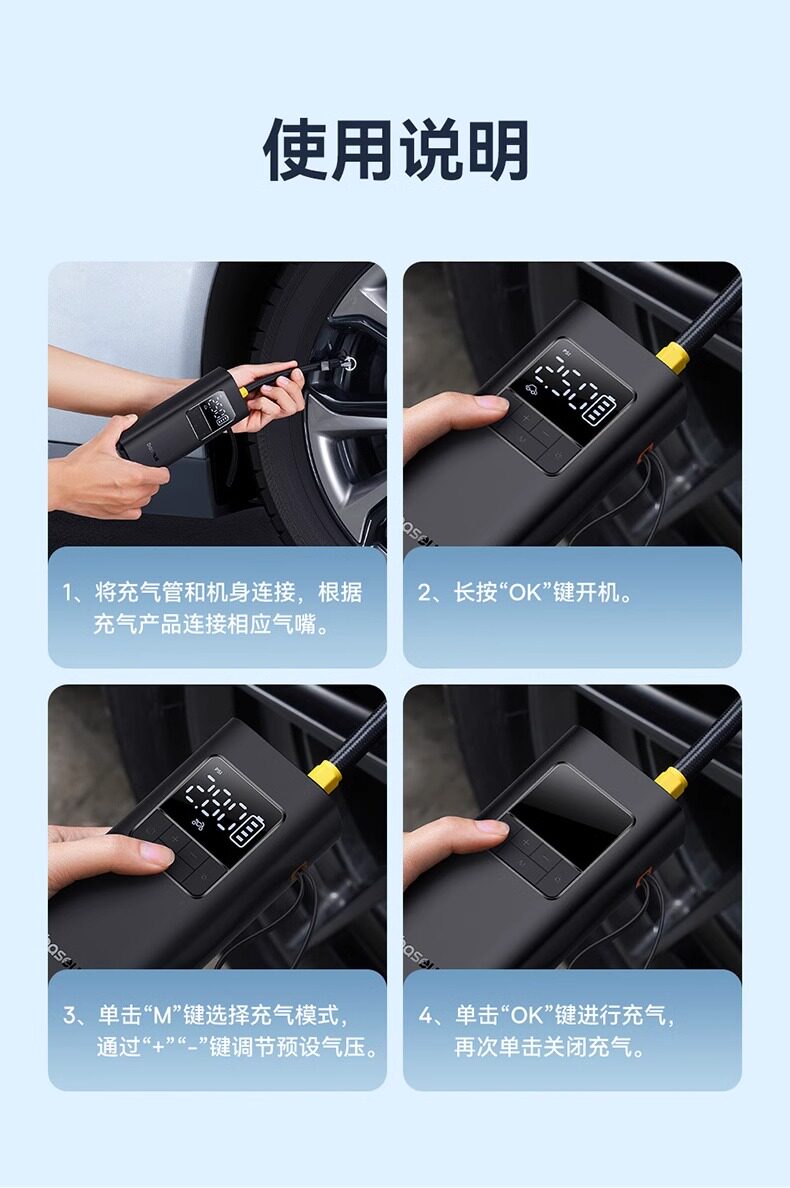 使用说明

1、将充气管和机身连接，根据充气产品连接相应气嘴。

2、长按“OK”键开机。

3、单击“M”键选择充气模式，通过“+”“-”键调节预设气压。

4、单击“OK”键进行充气，再次单击关闭充气。