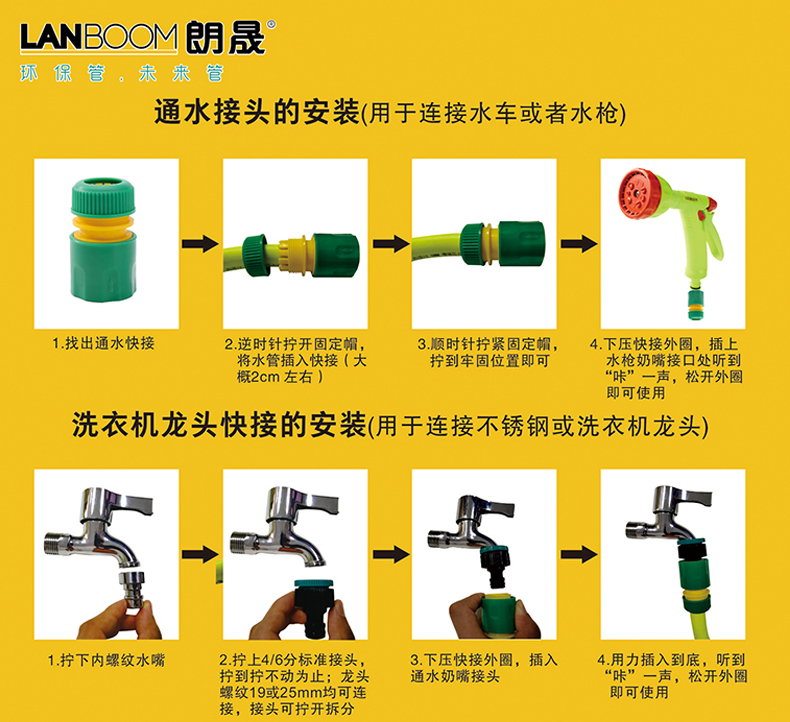 LANBOOM 朗晟®
环保管，未来管

通水接头的安装(用于连接水车或者水枪)

1.找出通水快接

2.逆时针拧开固定帽，将水管插入快接（大概2cm 左右）

3.顺时针拧紧固定帽，拧到牢固位置即可

4.下压快接外圈，插上水枪奶嘴接口处听到“咔”一声，松开外圈即可使用

洗衣机龙头快接的安装(用于连接不锈钢或洗衣机龙头)

1.拧下内螺纹水嘴

2.拧上4/6分标准接头，拧到拧不动为止；龙头螺纹19或25mm均可连接，接头可拧开拆分

3.下压快接外圈，插入通水奶嘴接头

4.用力插入到底，听到“咔”一声，松开外圈即可使用