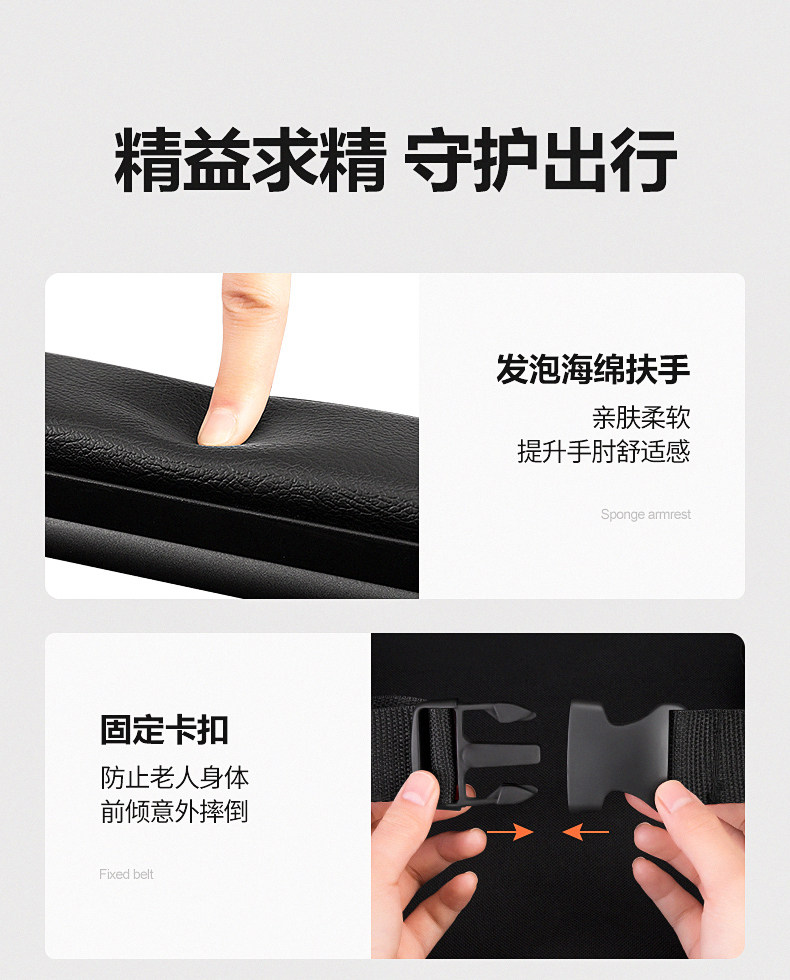 精益求精 守护出行

发泡海绵扶手

亲肤柔软
提升手肘舒适感

Sponge armrest

固定卡扣

防止老人身体
前倾意外摔倒

Fixed belt