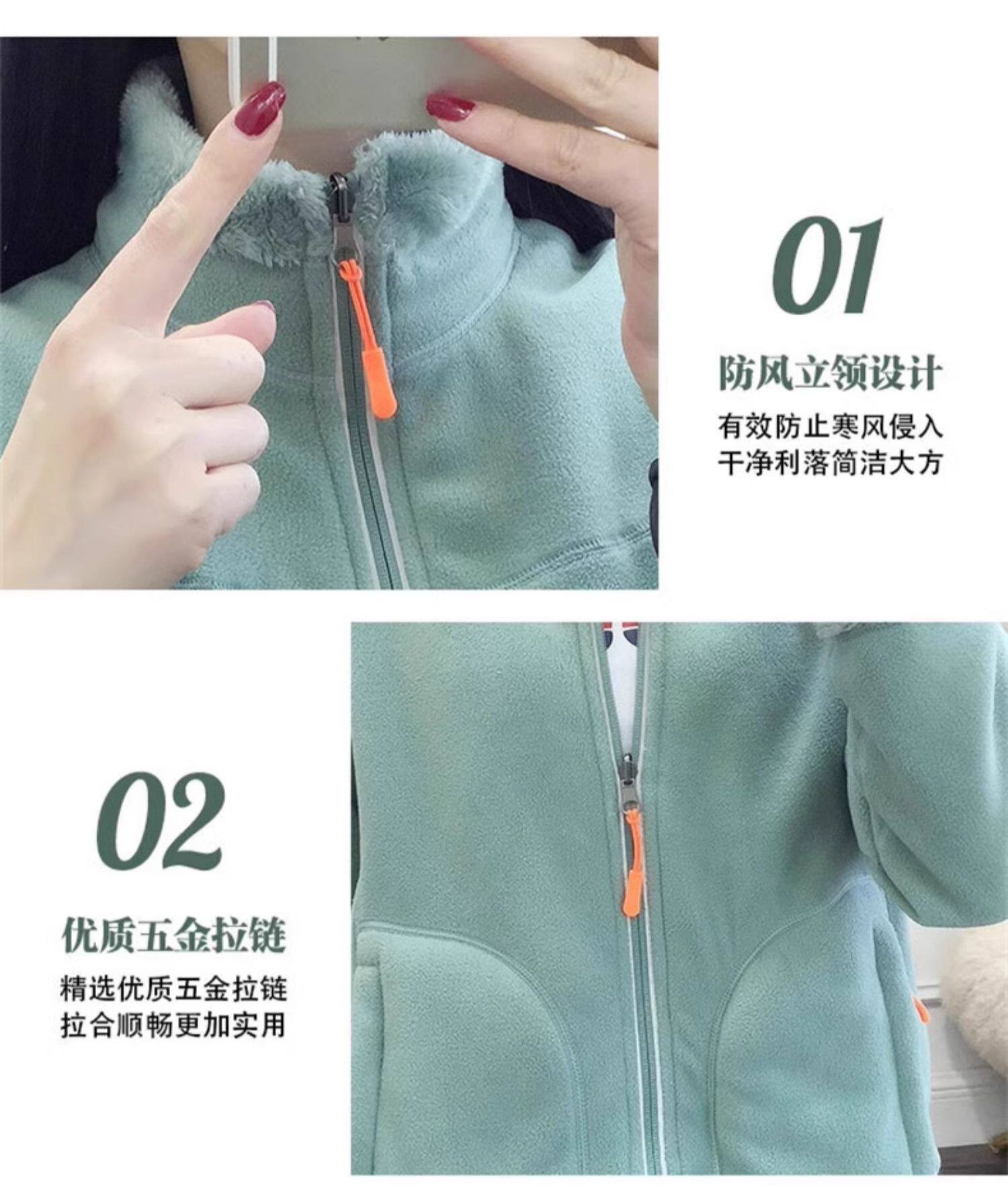 01

防风立领设计

有效防止寒风侵入
干净利落简洁大方

02

优质五金拉链

精选优质五金拉链
拉合顺畅更加实用