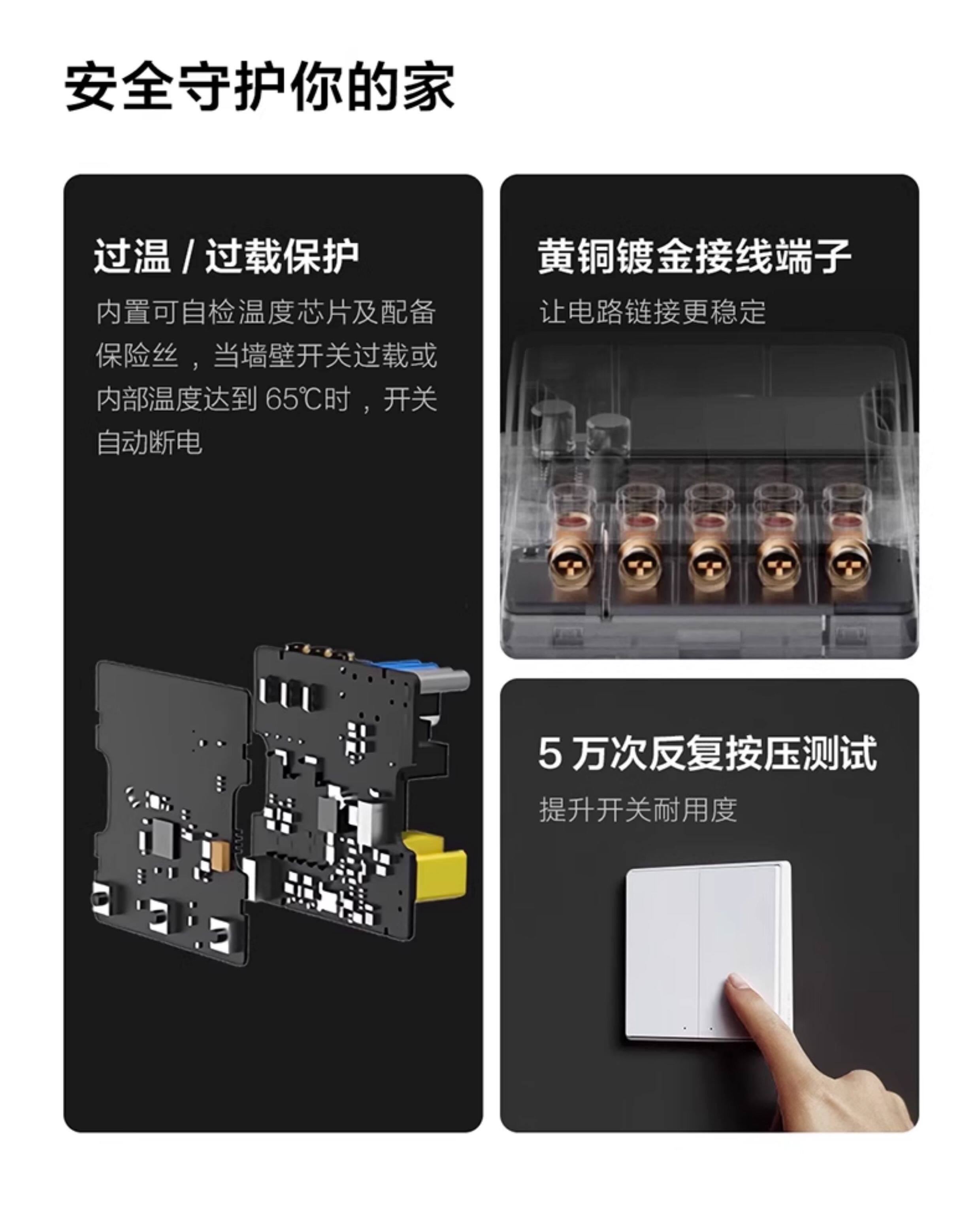 安全守护你的家

过温 / 过载保护

内置可自检温度芯片及配备保险丝，当墙壁开关过载或内部温度达到 65℃时，开关自动断电

黄铜镀金接线端子

让电路链接更稳定

5 万次反复按压测试

提升开关耐用度