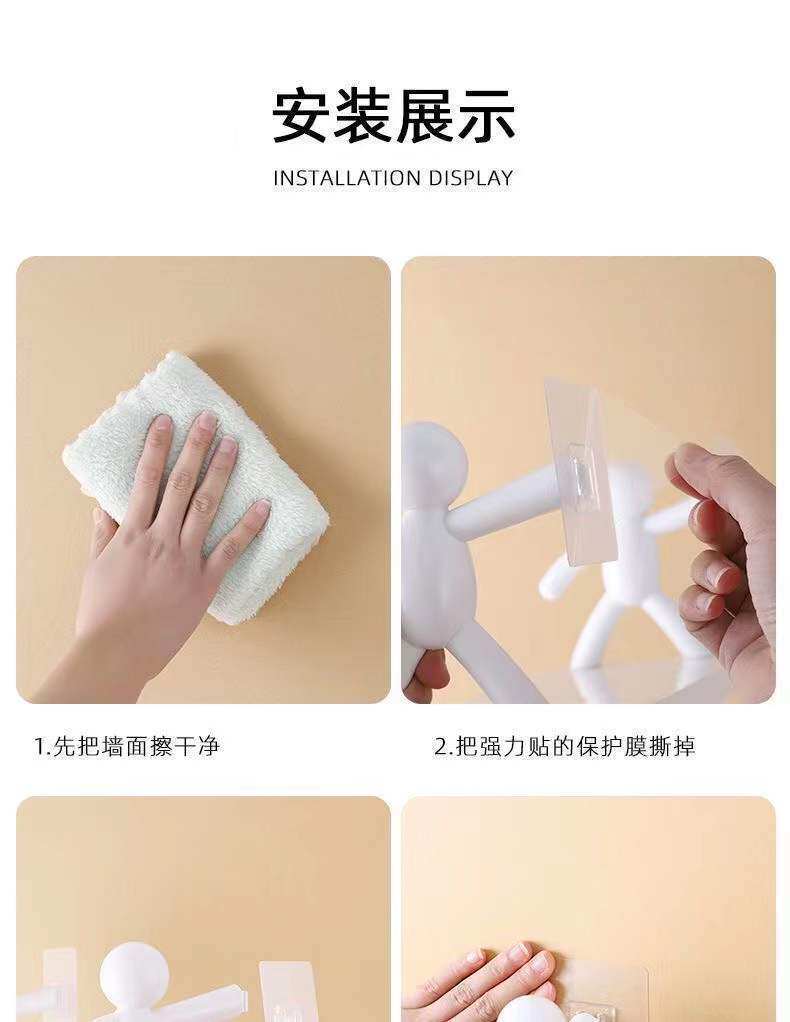 安装展示

INSTALLATION DISPLAY

1.先把墙面擦干净

2.把强力贴的保护膜撕掉