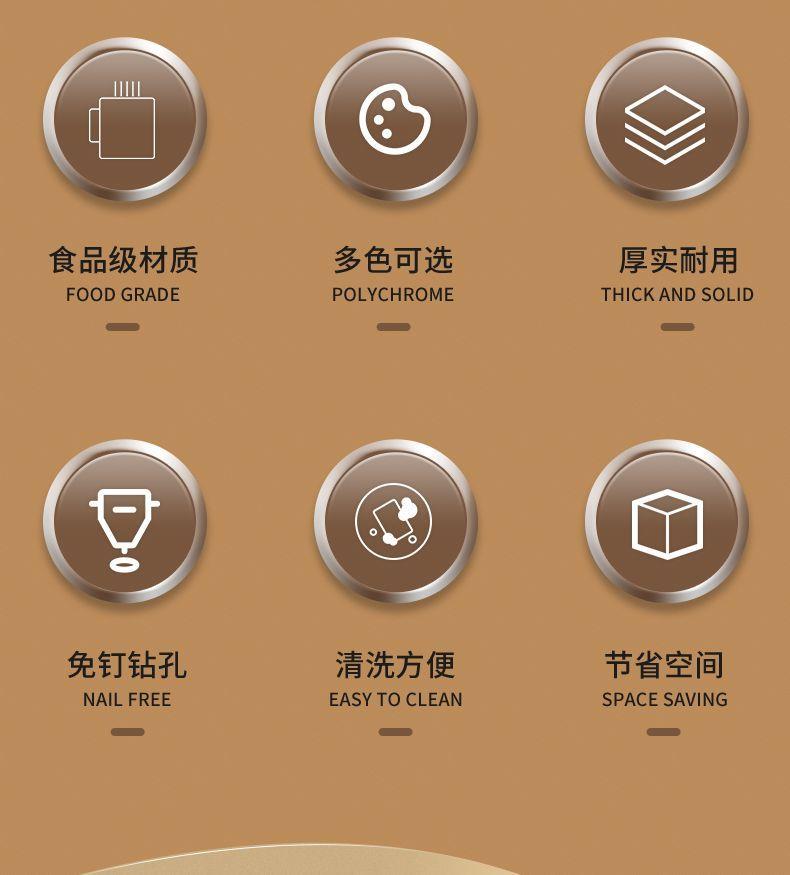 食品级材质
FOOD GRADE

多色可选
POLYCHROME

厚实耐用
THICK AND SOLID

免钉钻孔
NAIL FREE

清洗方便
EASY TO CLEAN

节省空间
SPACE SAVING