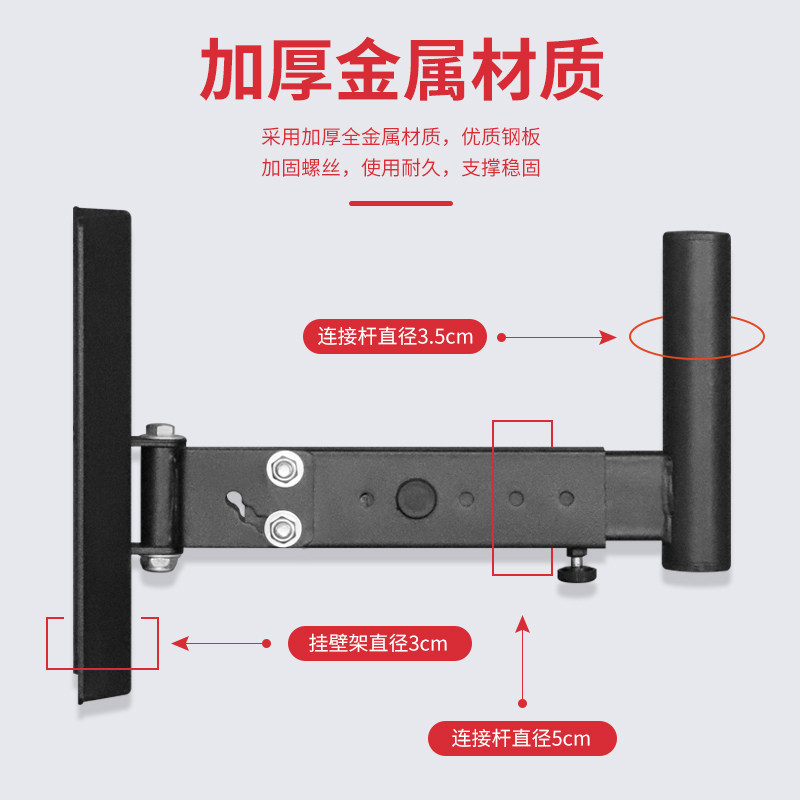 加厚金属材质

采用加厚全金属材质，优质钢板
加固螺丝，使用耐久，支撑稳固

连接杆直径3.5cm

挂壁架直径3cm

连接杆直径5cm