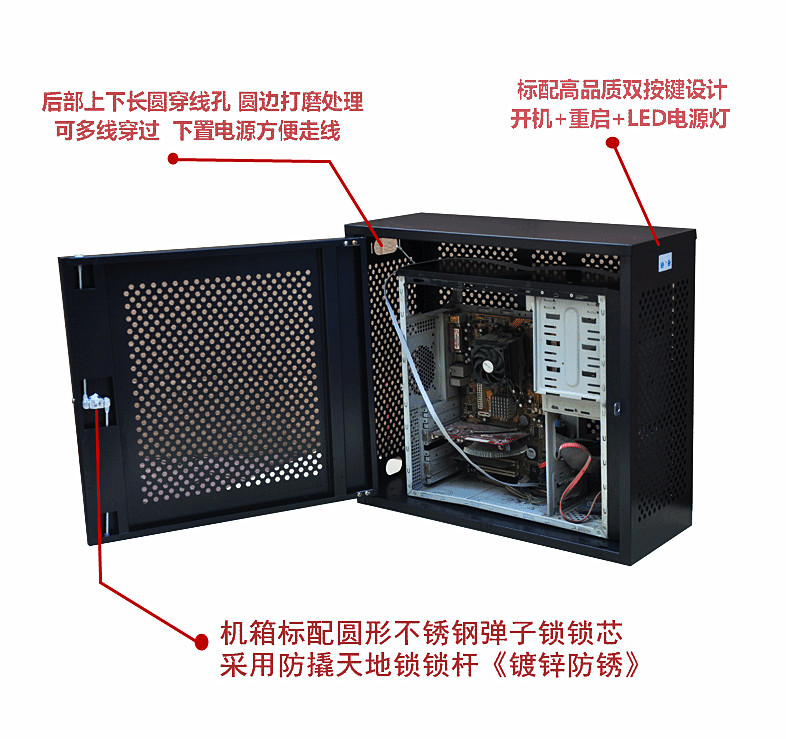 后部上下长圆穿线孔 圆边打磨处理
可多线穿过 下置电源方便走线

标配高品质双按键设计
开机+重启+LED电源灯

机箱标配圆形不锈钢弹子锁锁芯
采用防撬天地锁锁杆《镀锌防锈》