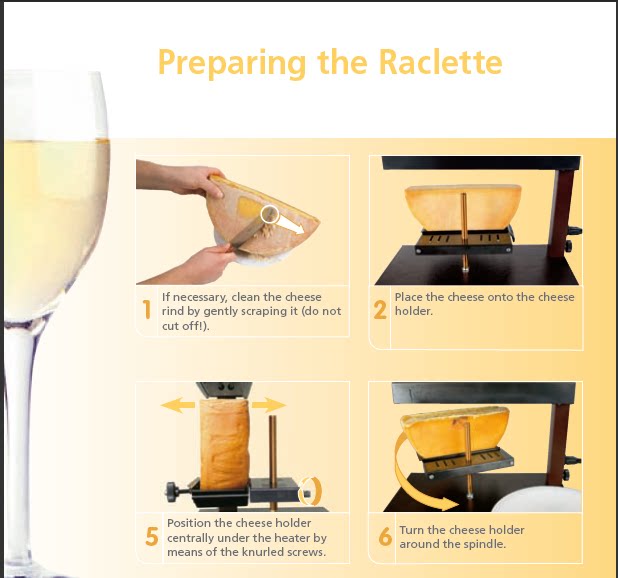 Preparing the Raclette

1 If necessary, clean the cheese rind by gently scraping it (do not cut off!).

2 Place the cheese onto the cheese holder.

5 Position the cheese holder centrally under the heater by means of the knurled screws.

6 Turn the cheese holder around the spindle.