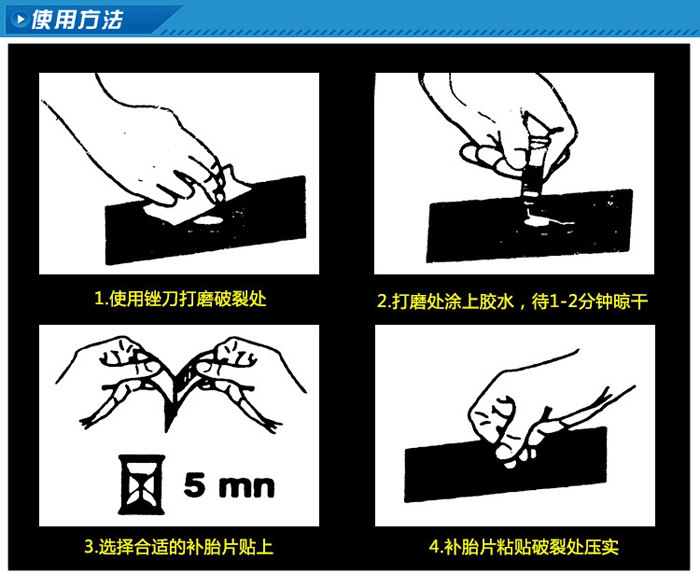 使用方法

1.使用锉刀打磨破裂处

2.打磨处涂上胶水，待1-2分钟晾干

5 mn

3.选择合适的补胎片贴上

4.补胎片粘贴破裂处压实