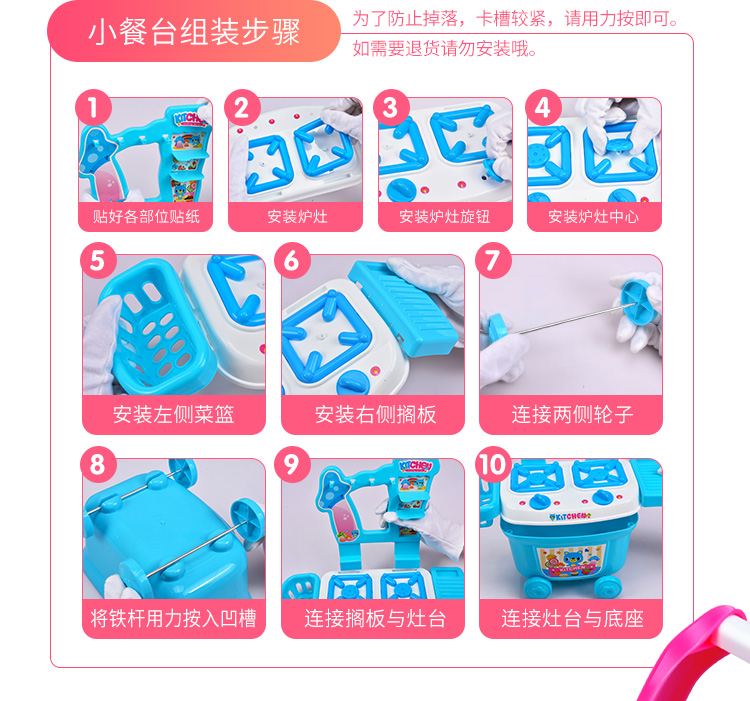 小餐台组装步骤

为了防止掉落，卡槽较紧，请用力按即可。
如需要退货请勿安装哦。

1
KITCHEN
贴好各部位贴纸

2
安装炉灶

3
安装炉灶旋钮

4
安装炉灶中心

5
安装左侧菜篮

6
安装右侧搁板

7
连接两侧轮子

8
将铁杆用力按入凹槽

9
KITCHEN
连接搁板与灶台

10
KITCHEN
KITCHEN
连接灶台与底座