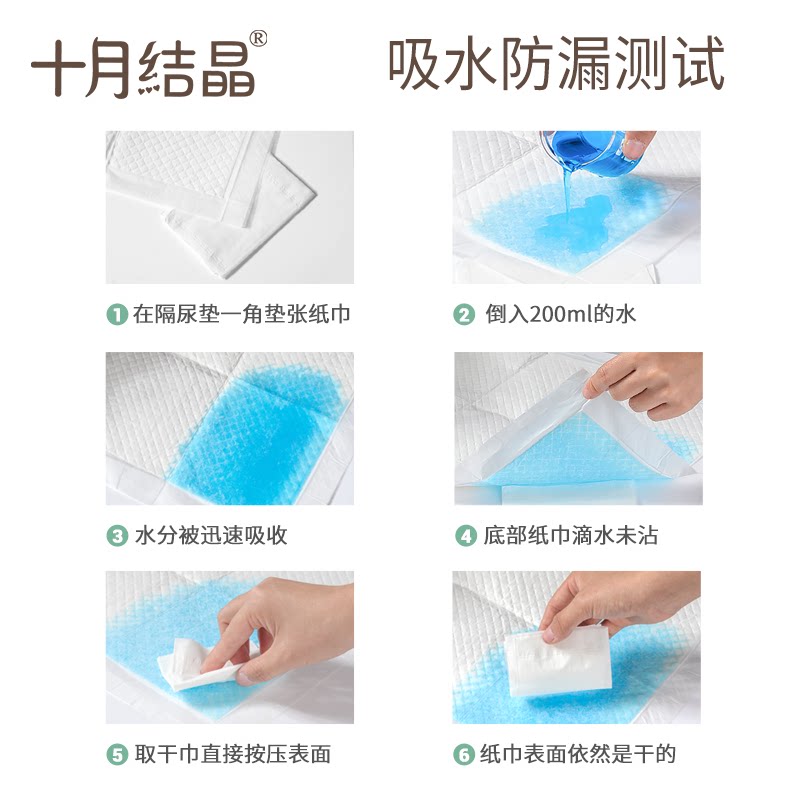 十月结晶®

吸水防漏测试

1 在隔尿垫一角垫张纸巾

2 倒入200ml的水

3 水分被迅速吸收

4 底部纸巾滴水未沾

5 取干巾直接按压表面

6 纸巾表面依然是干的