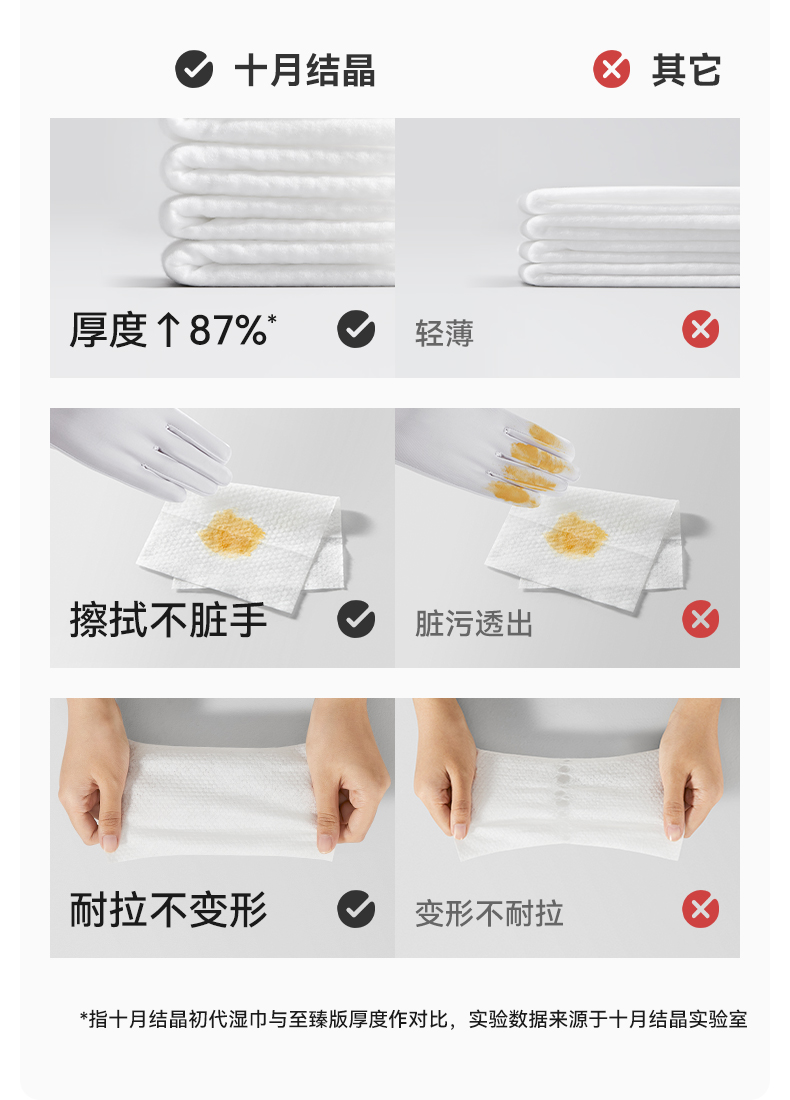 十月结晶

其它

厚度↑87%*

轻薄

擦拭不脏手

脏污透出

耐拉不变形

变形不耐拉

*指十月结晶初代湿巾与至臻版厚度作对比，实验数据来源于十月结晶实验室