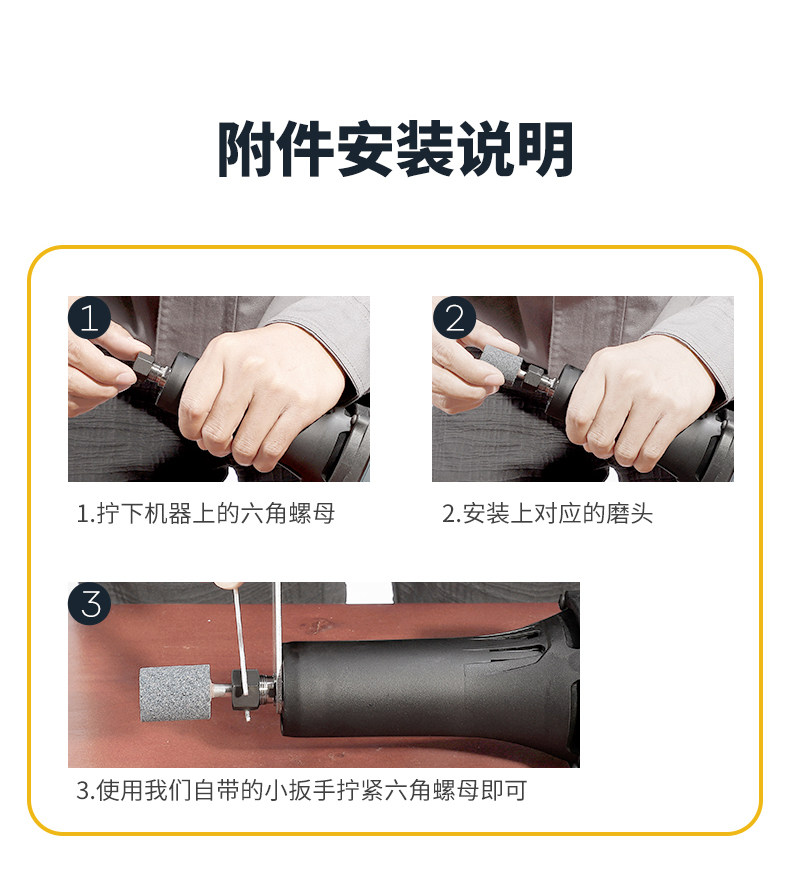 附件安装说明

1

1.拧下机器上的六角螺母

2

2.安装上对应的磨头

3

3.使用我们自带的小扳手拧紧六角螺母即可