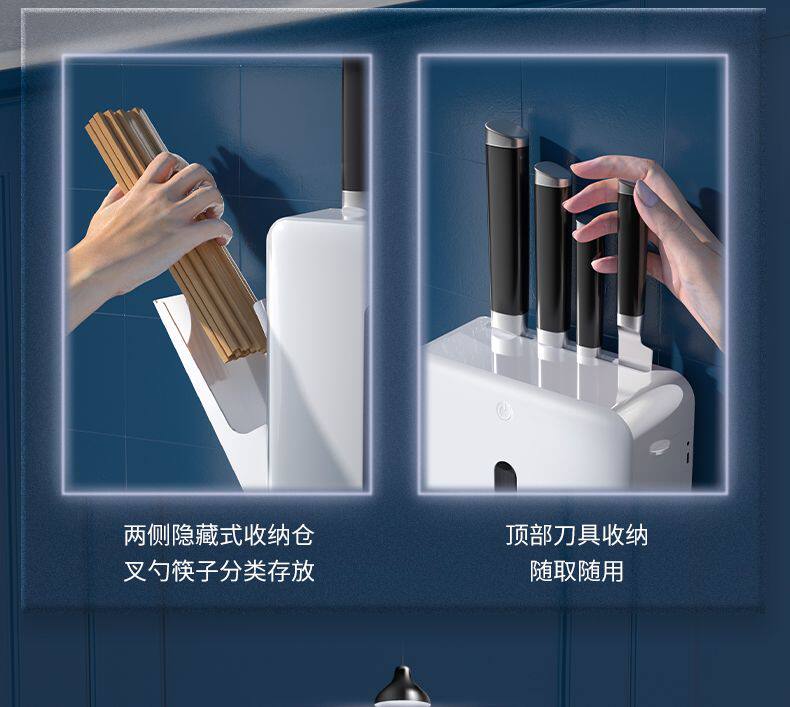 两侧隐藏式收纳仓
叉勺筷子分类存放

顶部刀具收纳
随取随用