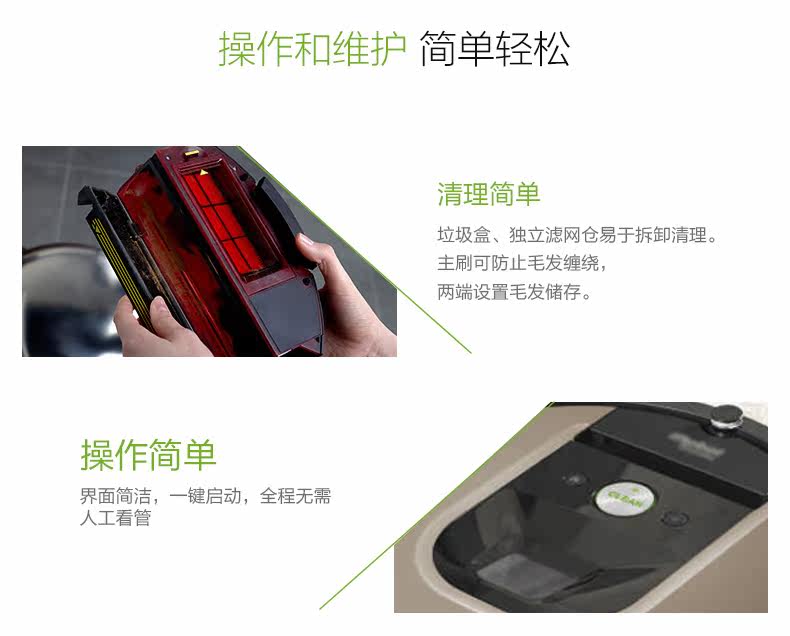 操作和维护 简单轻松

清理简单

垃圾盒、独立滤网仓易于拆卸清理。
主刷可防止毛发缠绕，
两端设置毛发储存。

操作简单

界面简洁，一键启动，全程无需人工看管

CLEAN