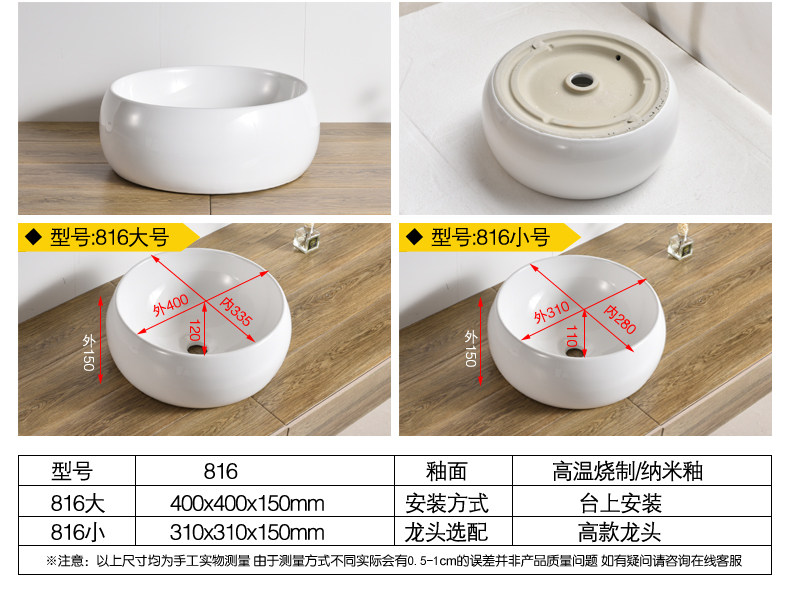 ◆ 型号:816大号

外400
内335
120
外150

◆ 型号:816小号

外310
内280
110
外150

| 型号 | 816 | 釉面 | 高温烧制/纳米釉 |
|---|---|---|---|
| 816大 | 400x400x150mm | 安装方式 | 台上安装 |
| 816小 | 310x310x150mm | 龙头选配 | 高款龙头 |

※注意：以上尺寸均为手工实物测量 由于测量方式不同实际会有0.5-1cm的误差并非产品质量问题 如有疑问请咨询在线客服