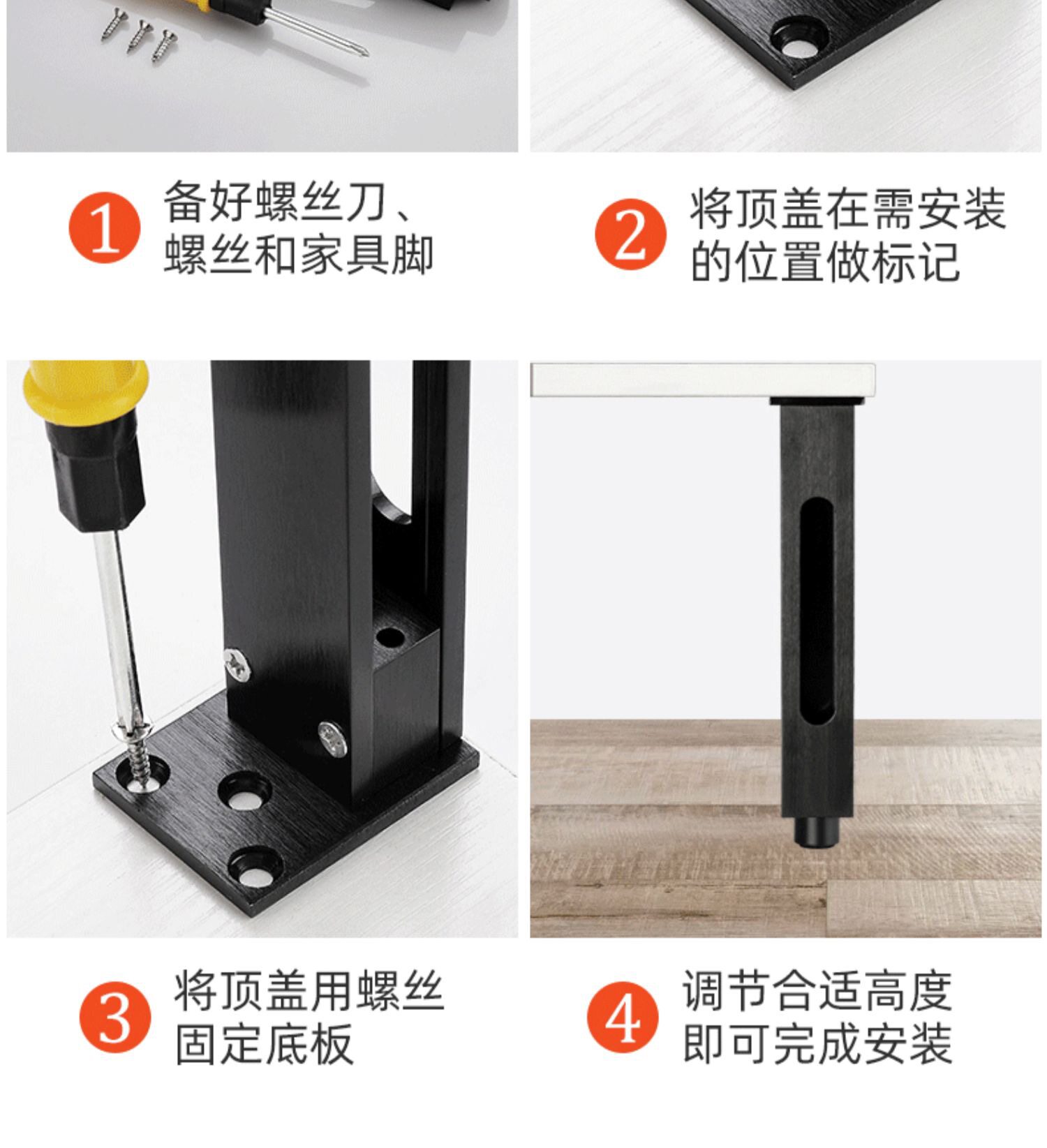 1 备好螺丝刀、螺丝和家具脚

2 将顶盖在需安装的位置做标记

3 将顶盖用螺丝固定底板

4 调节合适高度即可完成安装