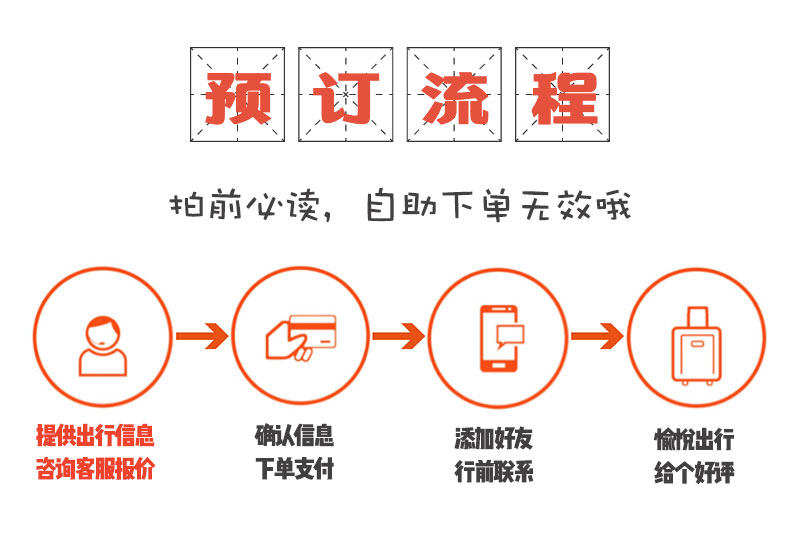 预订流程

拍前必读，自助下单无效哦

提供出行信息
咨询客服报价

确认信息
下单支付

添加好友
行前联系

愉悦出行
给个好评