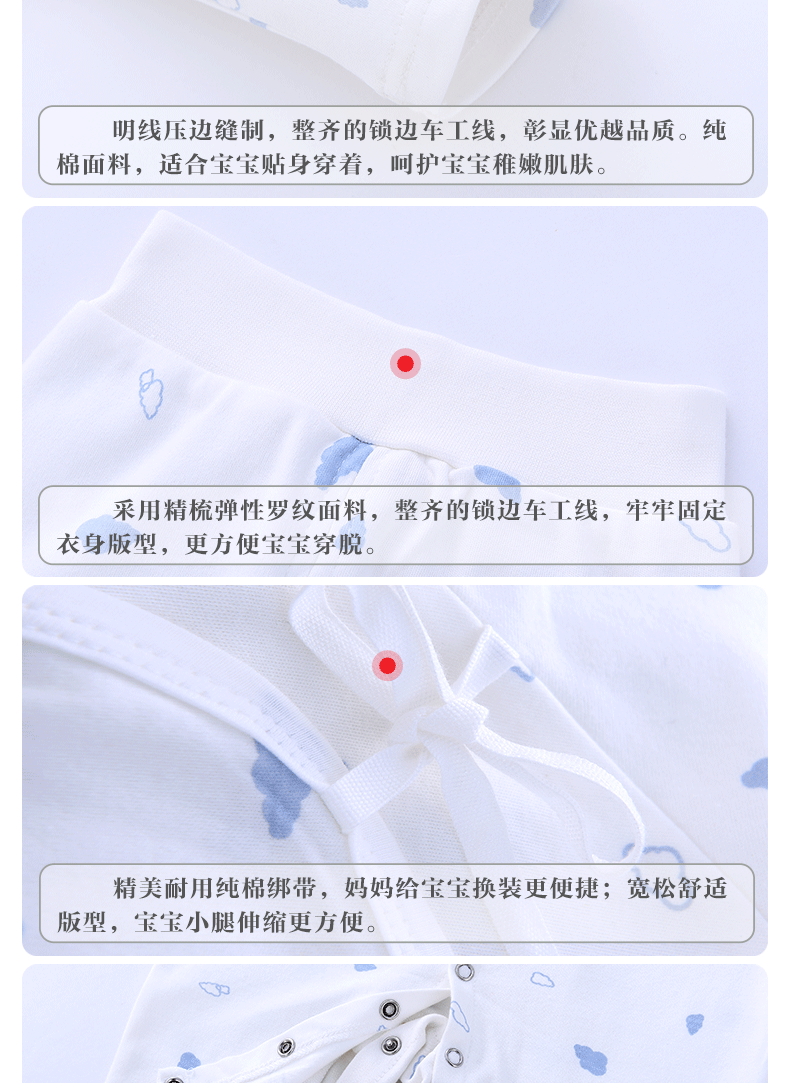 明线压边缝制，整齐的锁边车工线，彰显优越品质。纯棉面料，适合宝宝贴身穿着，呵护宝宝稚嫩肌肤。

采用精梳弹性罗纹面料，整齐的锁边车工线，牢牢固定衣身版型，更方便宝宝穿脱。

精美耐用纯棉绑带，妈妈给宝宝换装更便捷；宽松舒适版型，宝宝小腿伸缩更方便。