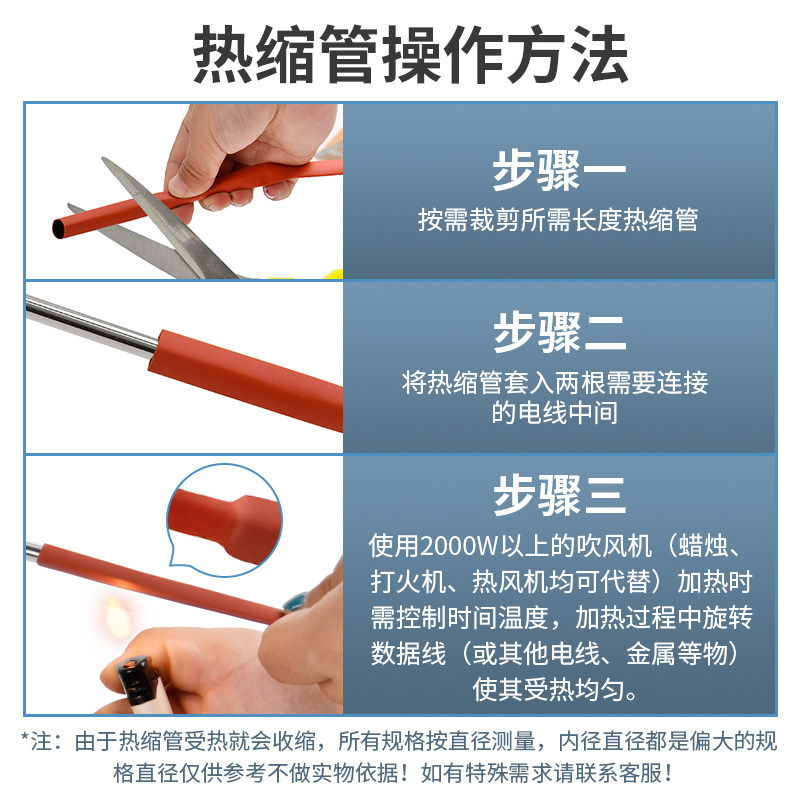 热缩管操作方法

步骤一
按需裁剪所需长度热缩管

步骤二
将热缩管套入两根需要连接的电线中间

步骤三
使用2000W以上的吹风机（蜡烛、打火机、热风机均可代替）加热时需控制时间温度，加热过程中旋转数据线（或其他电线、金属等物）使其受热均匀。

*注：由于热缩管受热就会收缩，所有规格按直径测量，内径直径都是偏大的规格直径仅供参考不做实物依据！如有特殊需求请联系客服！