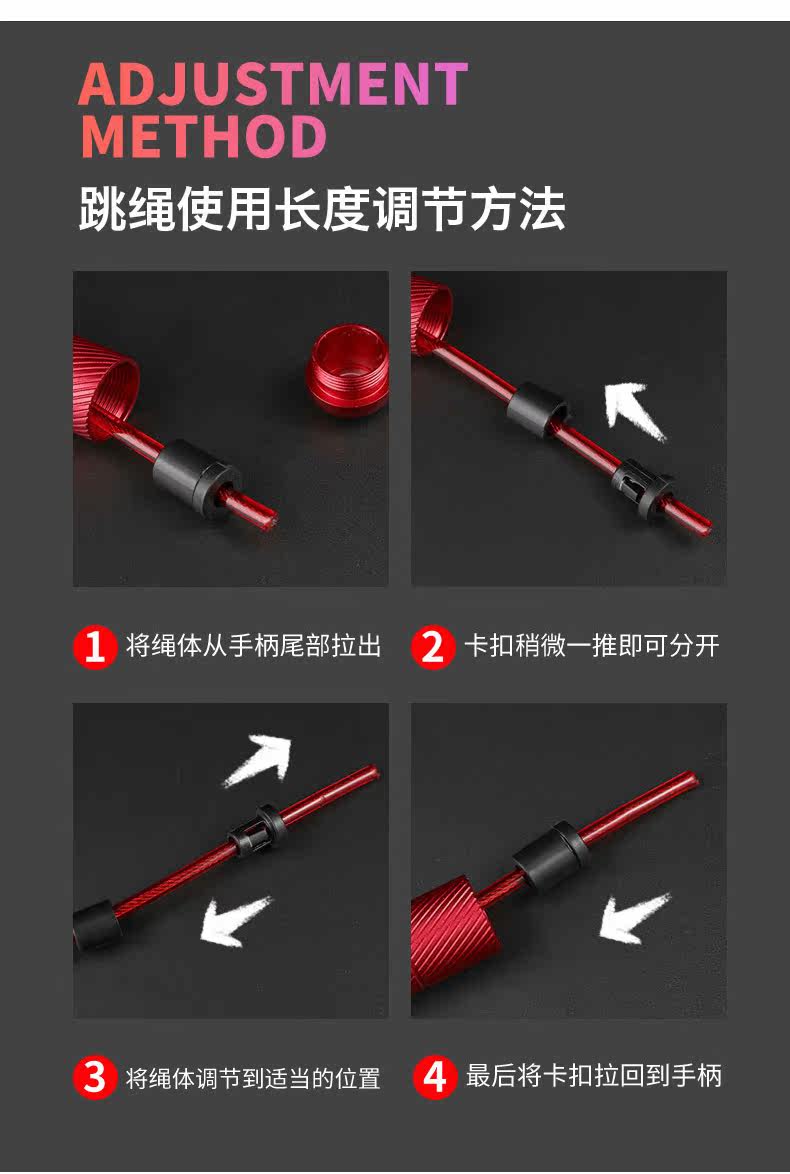 ADJUSTMENT METHOD

跳绳使用长度调节方法

1 将绳体从手柄尾部拉出

2 卡扣稍微一推即可分开

3 将绳体调节到适当的位置

4 最后将卡扣拉回到手柄