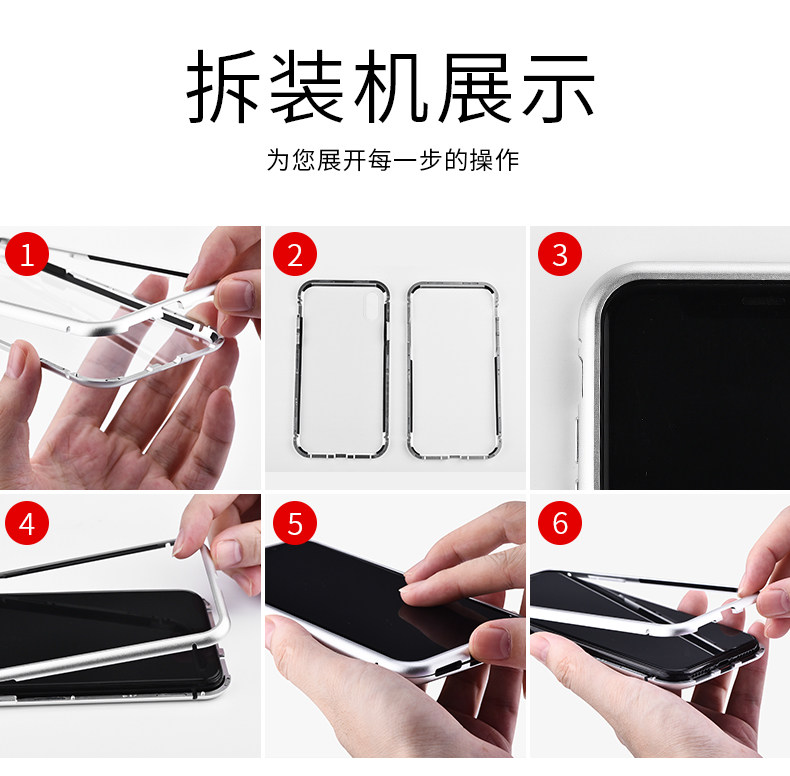 拆装机展示

为您展开每一步的操作

1

2

3

4

5

6