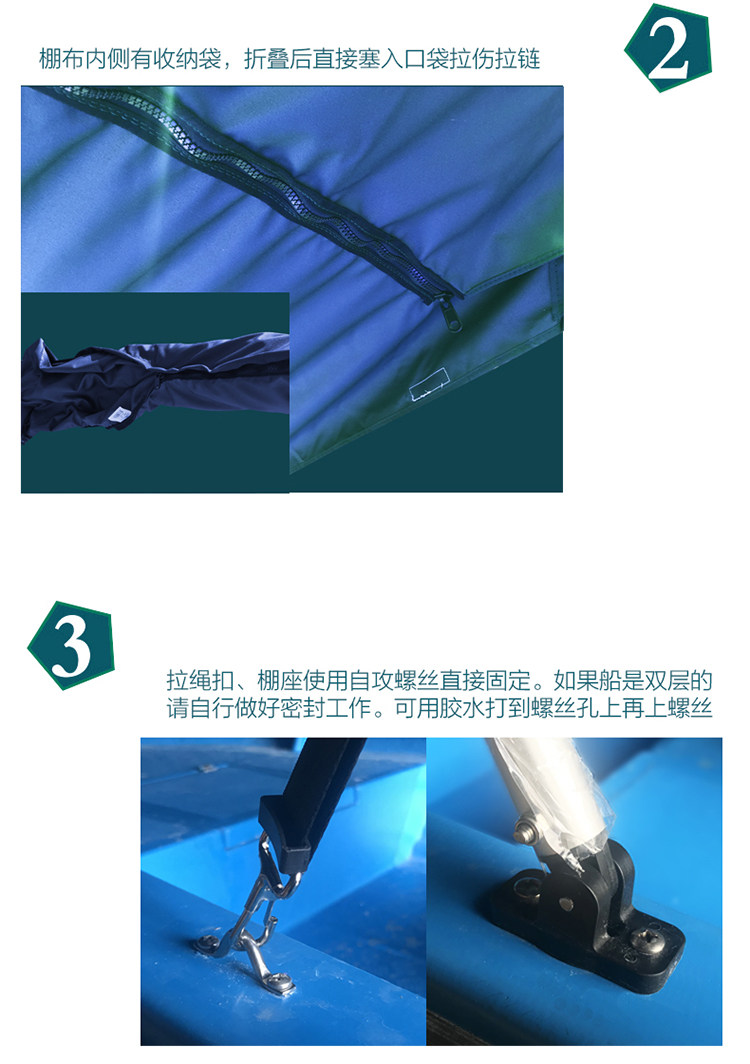 棚布内侧有收纳袋，折叠后直接塞入口袋拉伤拉链

2

3

拉绳扣、棚座使用自攻螺丝直接固定。如果船是双层的请自行做好密封工作。可用胶水打到螺丝孔上再上螺丝