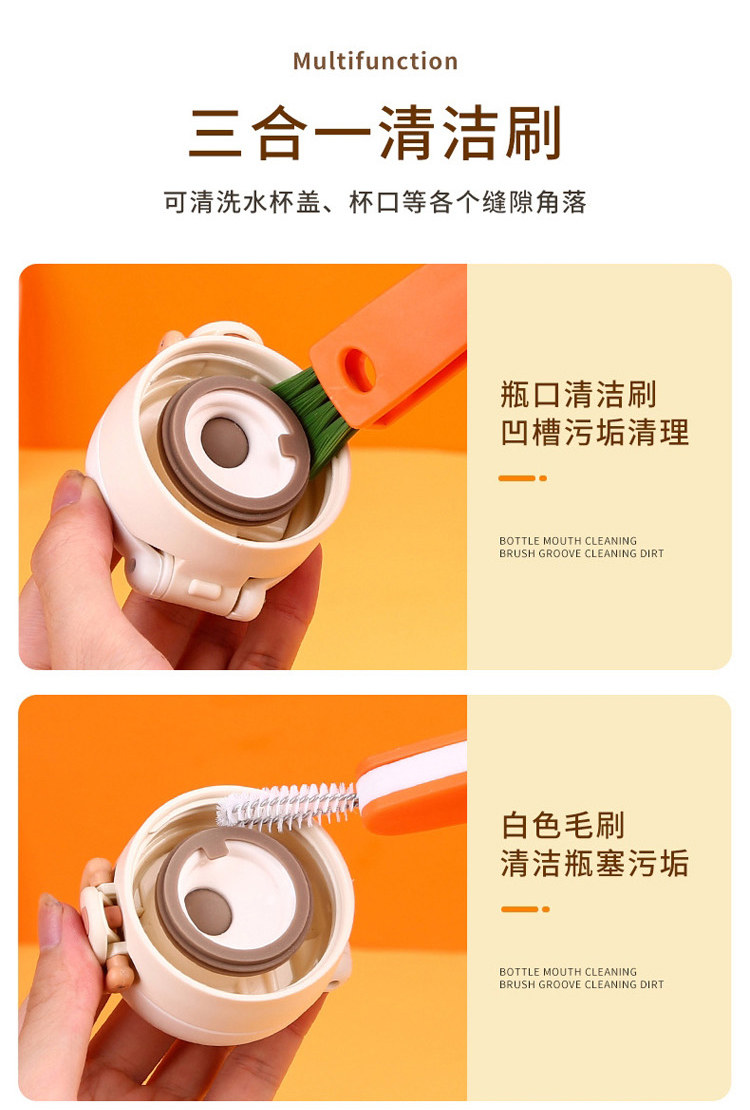 Multifunction

三合一清洁刷

可清洗水杯盖、杯口等各个缝隙角落

瓶口清洁刷
凹槽污垢清理

BOTTLE MOUTH CLEANING
BRUSH GROOVE CLEANING DIRT

白色毛刷
清洁瓶塞污垢

BOTTLE MOUTH CLEANING
BRUSH GROOVE CLEANING DIRT