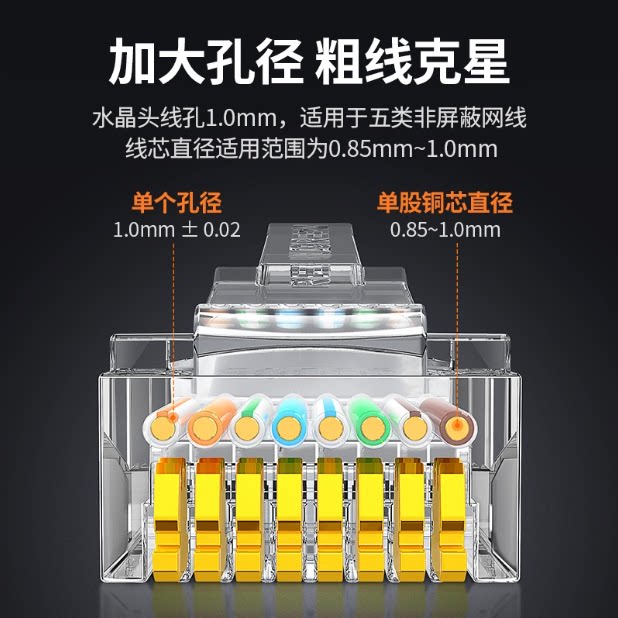 加大孔径 粗线克星

水晶头线孔1.0mm，适用于五类非屏蔽网线
线芯直径适用范围为0.85mm~1.0mm

单个孔径
1.0mm ± 0.02

单股铜芯直径
0.85~1.0mm